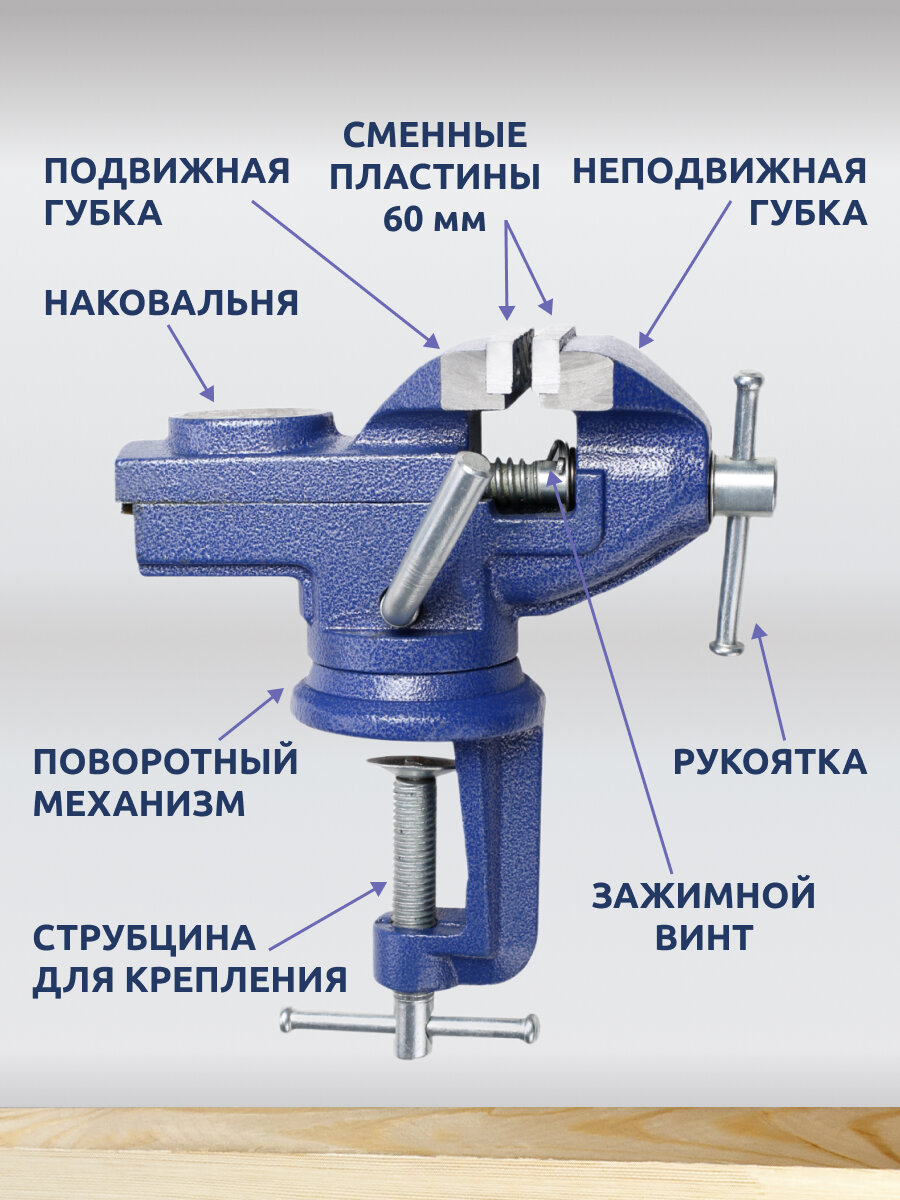 ПОДВИЖНАЯ ГУБКА

СМЕННЫЕ ПЛАСТИНЫ 60 мм

НЕПОДВИЖНАЯ ГУБКА

НАКОВАЛЬНЯ

ПОВОРОТНЫЙ МЕХАНИЗМ

РУКОЯТКА

ЗАЖИМНОЙ ВИНТ

СТРУБЦИНА ДЛЯ КРЕПЛЕНИЯ