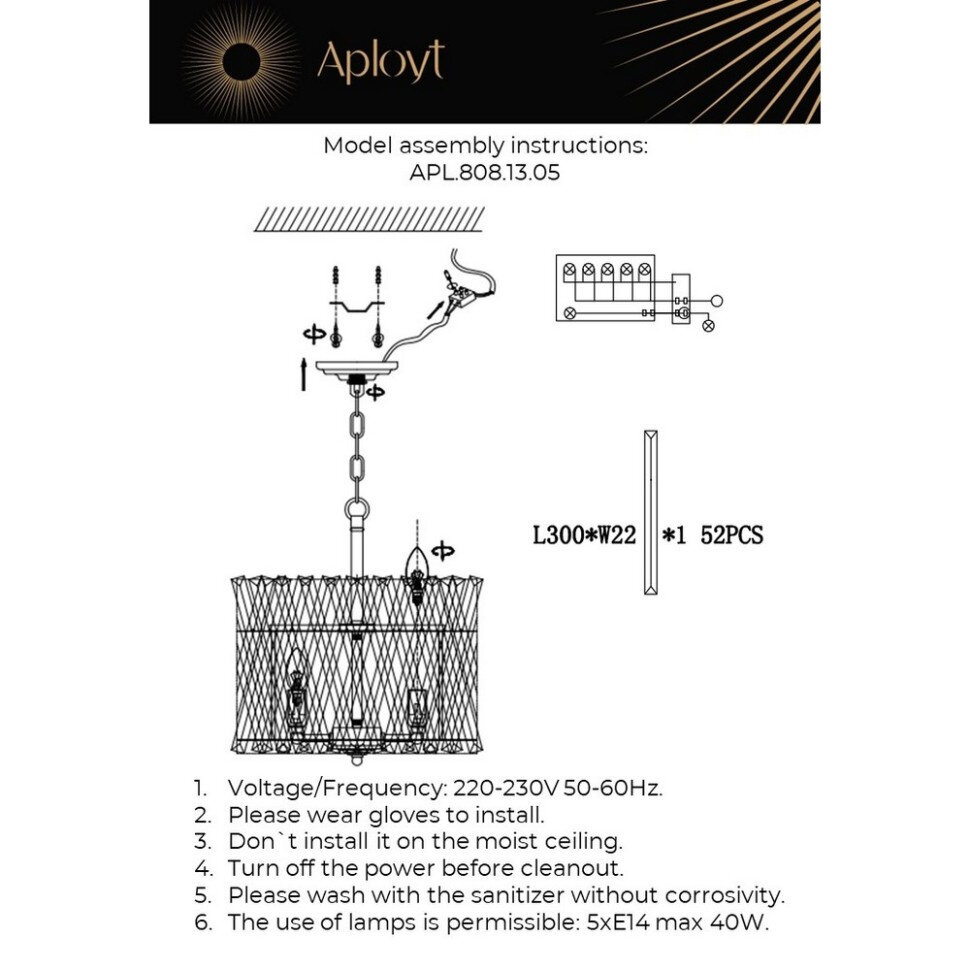 Aployt

Model assembly instructions:
APL.808.13.05

L300*W22 *1 52PCS

1. Voltage/Frequency: 220-230V 50-60Hz.
2. Please wear gloves to install.
3. Don`t install it on the moist ceiling.
4. Turn off the power before cleanout.
5. Please wash with the sanitizer without corrosivity.
6. The use of lamps is permissible: 5xE14 max 40W.