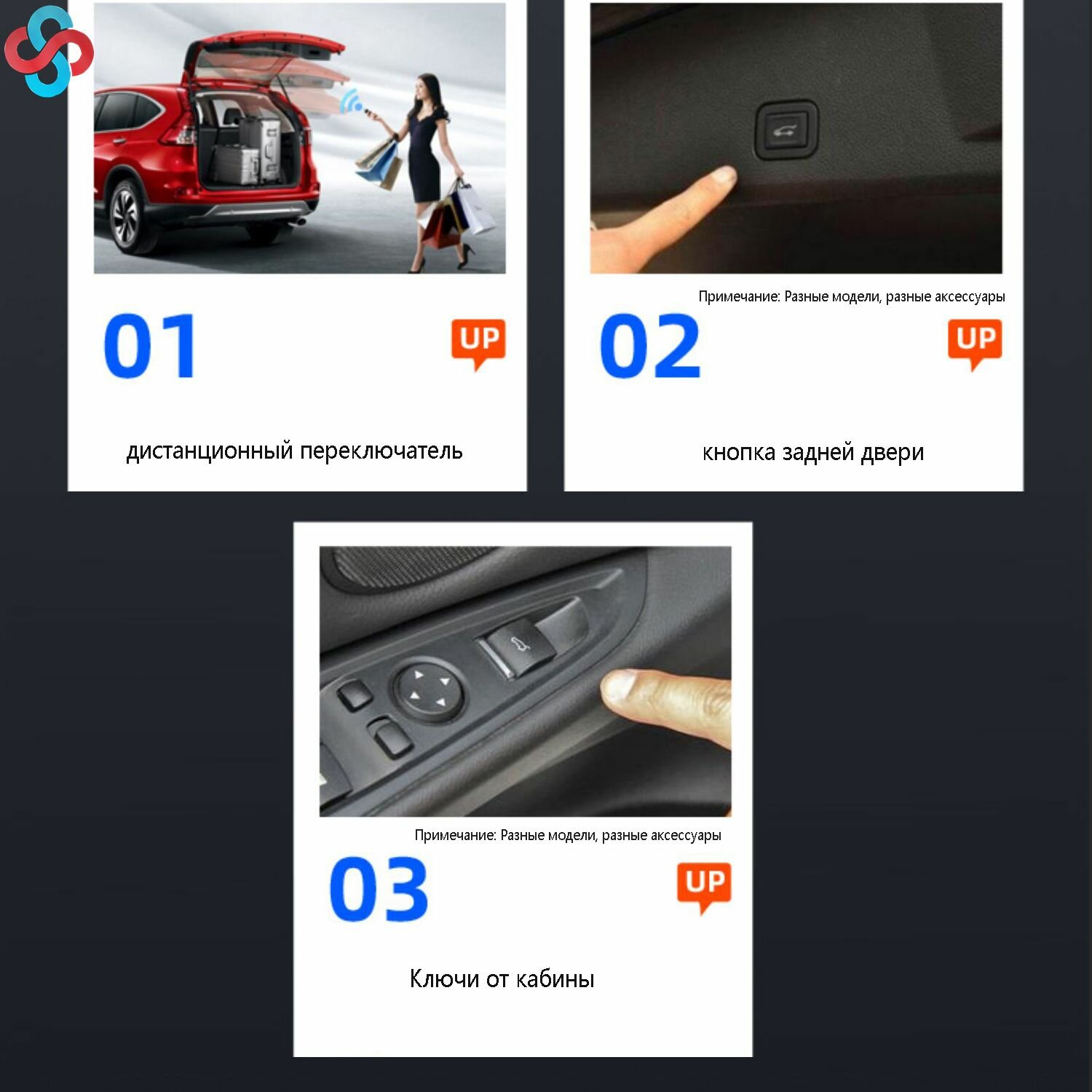 01

UP

дистанционный переключатель

Примечание: Разные модели, разные аксессуары

02

UP

кнопка задней двери

Примечание: Разные модели, разные аксессуары

03

UP

Ключи от кабины