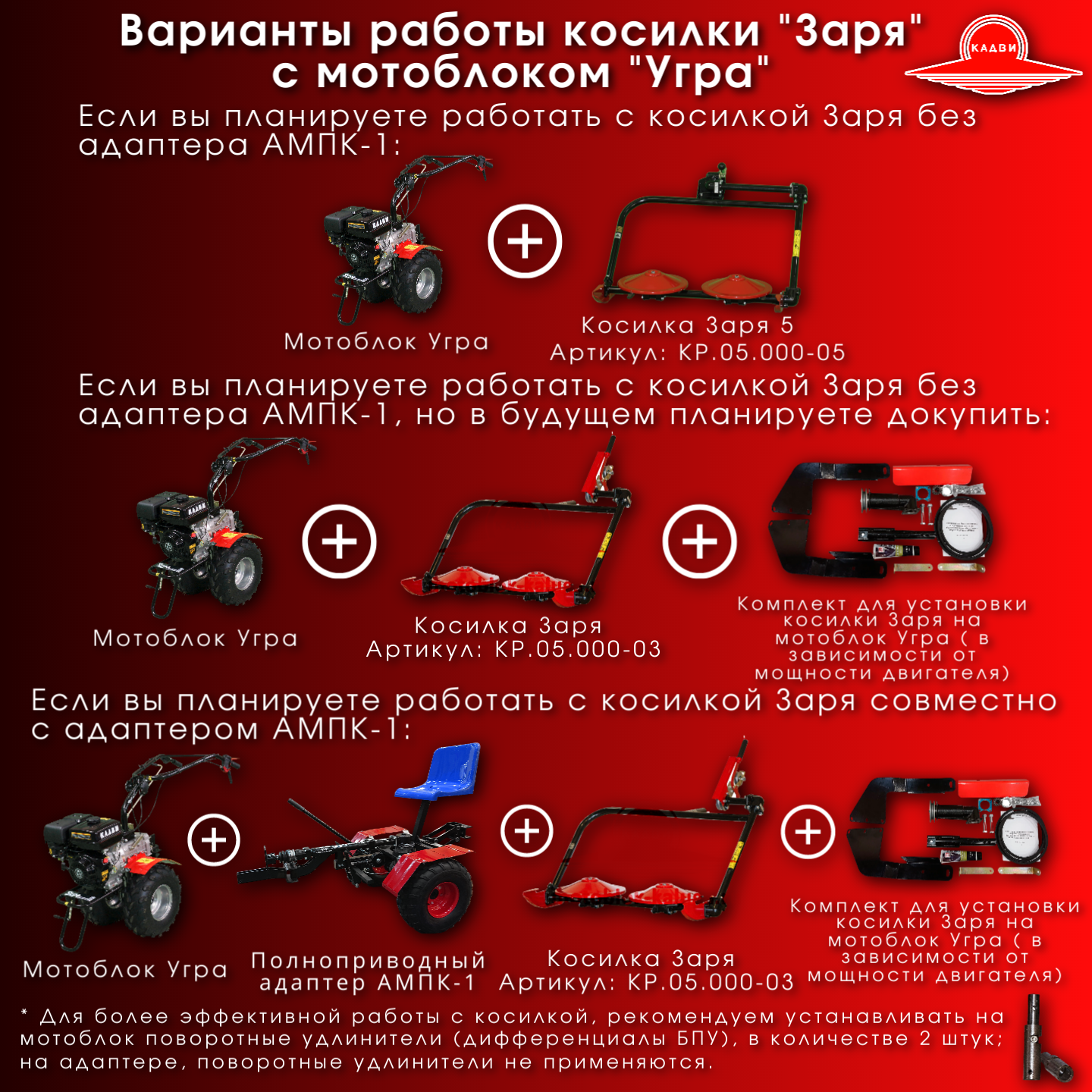 Варианты работы косилки "Заря" с мотоблоком "Угра"

КАДВИ

Если вы планируете работать с косилкой Заря без адаптера АМПК-1:

Мотоблок Угра

Косилка Заря 5
Артикул: КР.05.000-05

Если вы планируете работать с косилкой Заря без адаптера АМПК-1, но в будущем планируете докупить:

Мотоблок Угра

Косилка Заря
Артикул: КР.05.000-03

Комплект для установки косилки Заря на мотоблок Угра ( в зависимости от мощности двигателя)

Если вы планируете работать с косилкой Заря совместно с адаптером АМПК-1:

Мотоблок Угра

Полноприводный адаптер АМПК-1

Косилка Заря
Артикул: КР.05.000-03

Комплект для установки косилки Заря на мотоблок Угра ( в зависимости от мощности двигателя)

* Для более эффективной работы с косилкой, рекомендуем устанавливать на мотоблок поворотные удлинители (дифференциалы БПУ), в количестве 2 штук; на адаптере, поворотные удлинители не применяются.