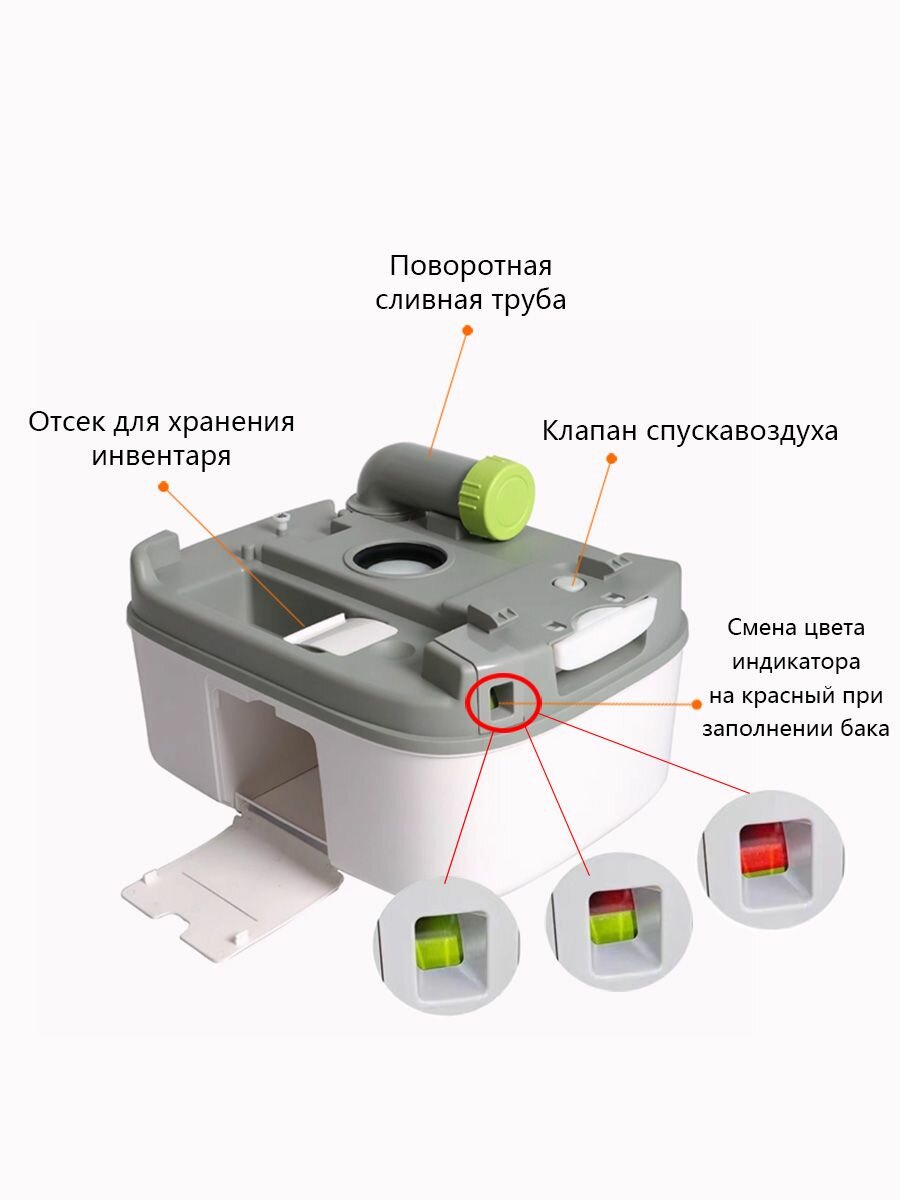 Поворотная сливная труба

Отсек для хранения инвентаря

Клапан спускавоздуха

Смена цвета индикатора на красный при заполнении бака