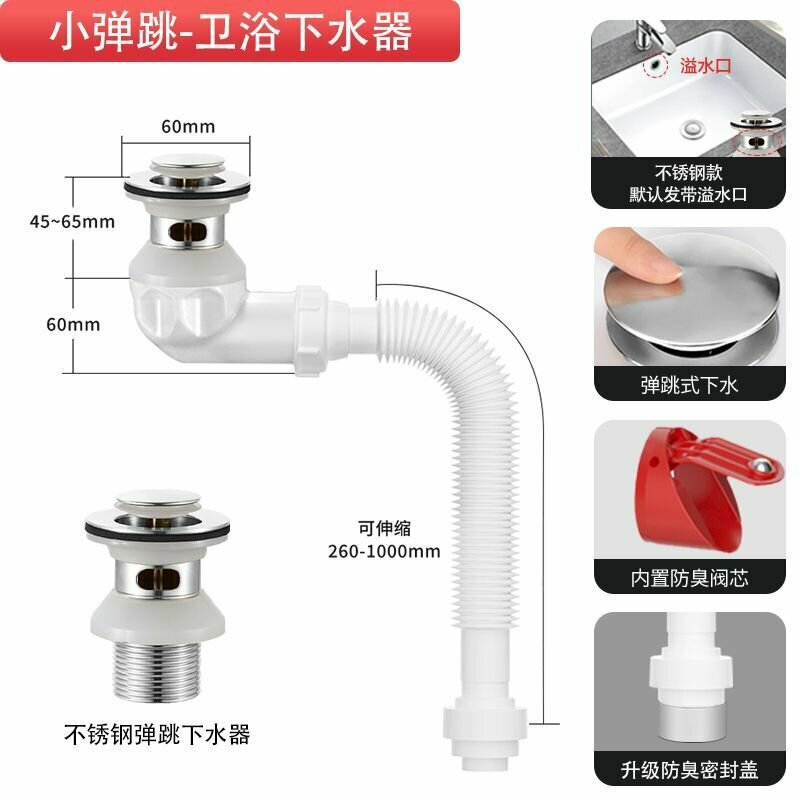 小弹跳-卫浴下水器

60mm

45~65mm

60mm

可伸缩
260-1000mm

不锈钢弹跳下水器

溢水口

不锈钢款
默认发带溢水口

弹跳式下水

内置防臭阀芯

升级防臭密封盖