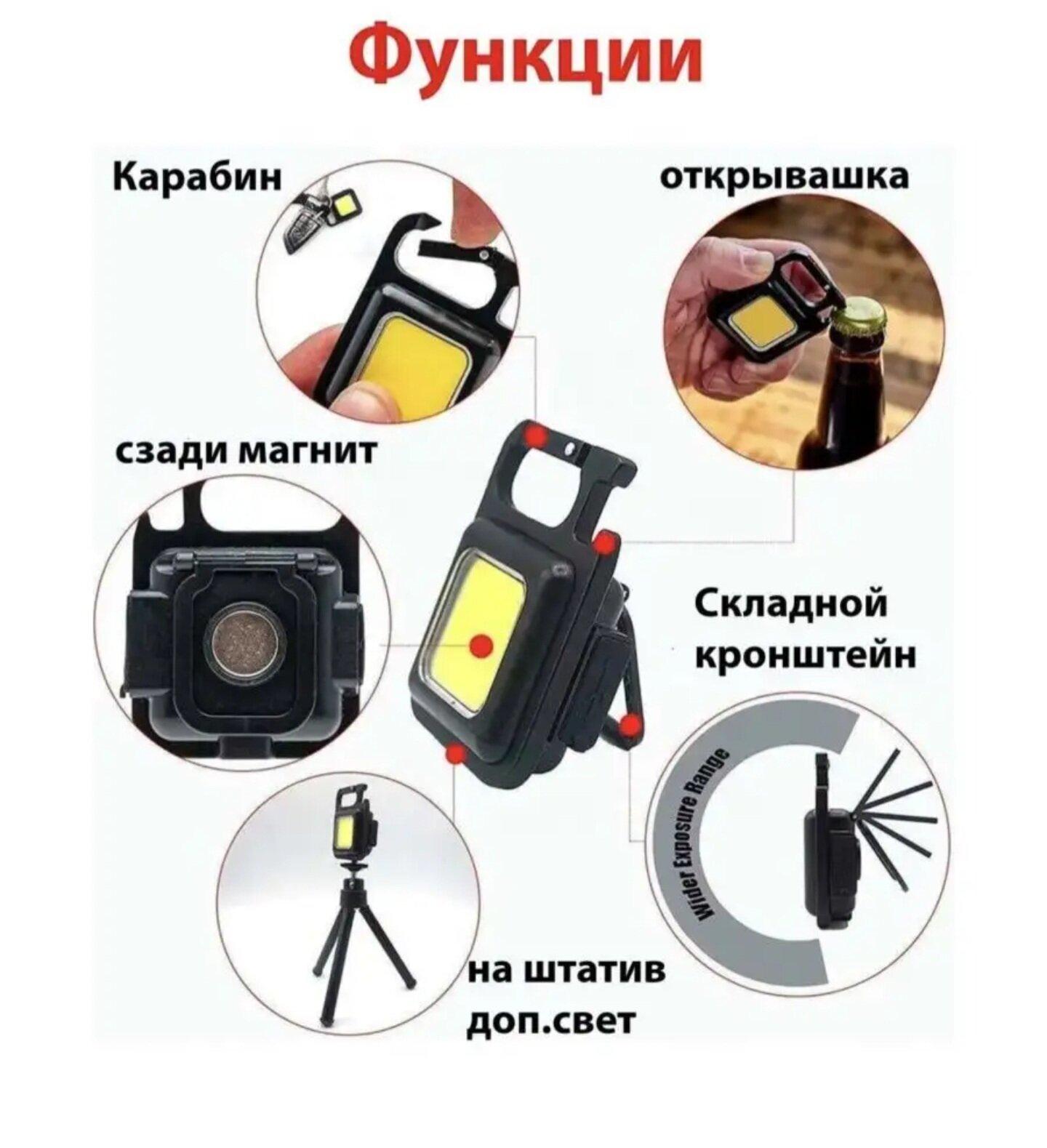 Функции

Карабин

открывашка

сзади магнит

Складной кронштейн

Wider Exposure Range

на штатив доп.свет