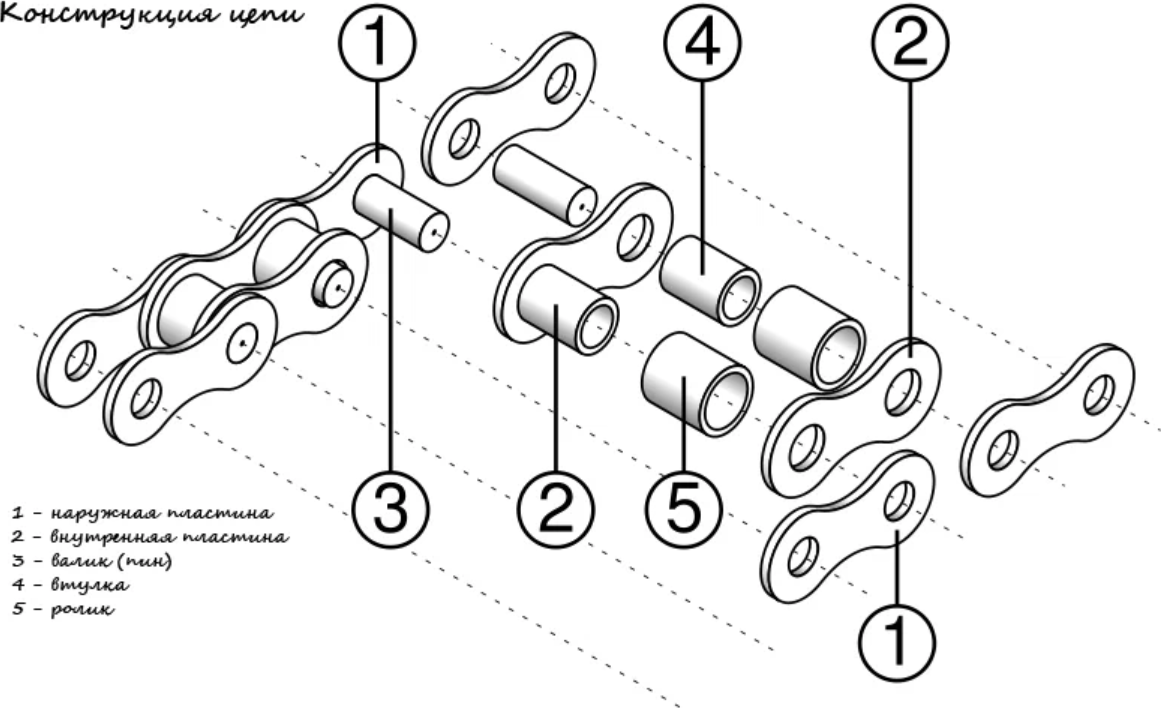 Конструкция цепи

1

4

2

3

2

5

1

1 - наружная пластина
2 - внутренняя пластина
3 - валик (пин)
4 - втулка
5 - ролик