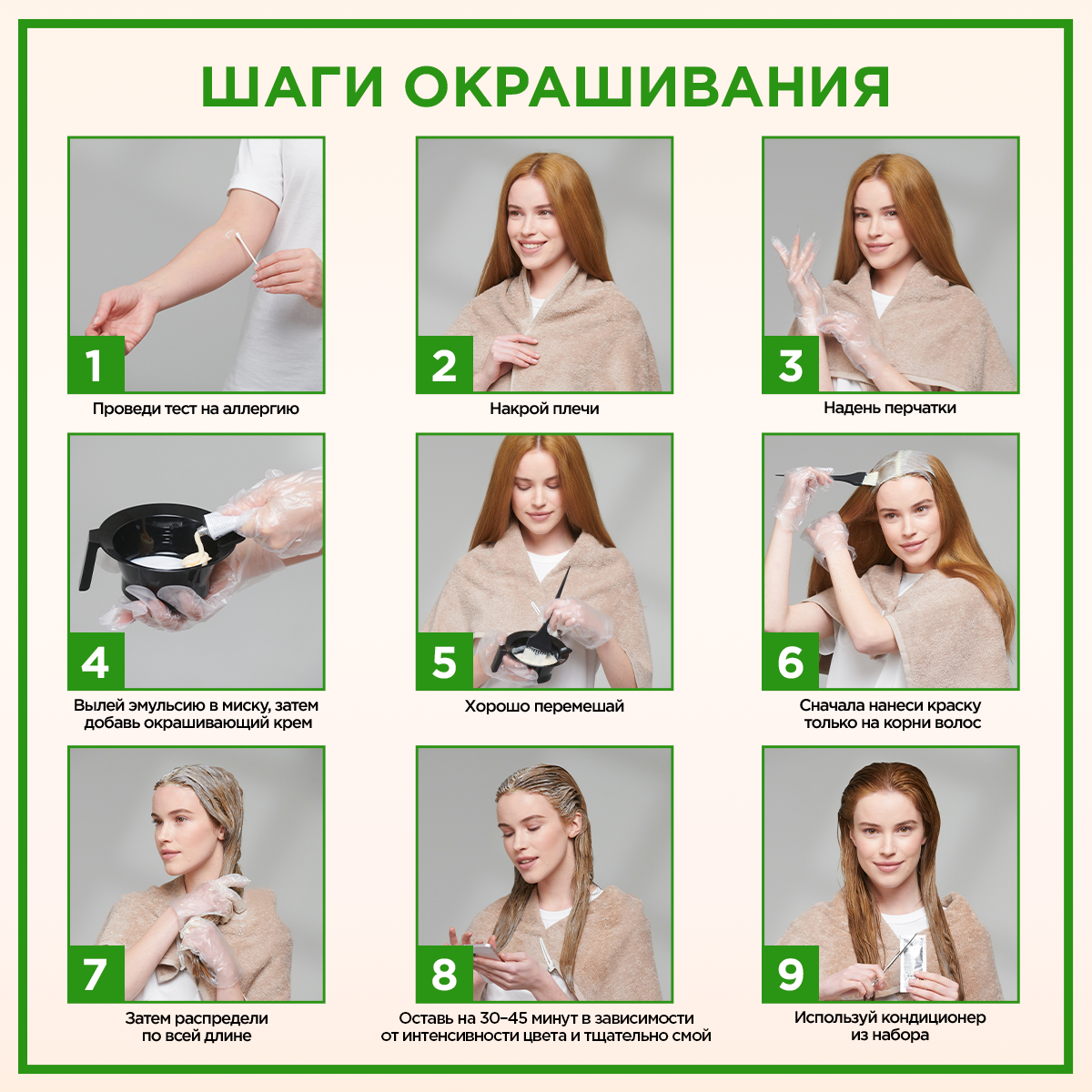 ШАГИ ОКРАШИВАНИЯ

1
Проведи тест на аллергию

2
Накрой плечи

3
Надень перчатки

4
Вылей эмульсию в миску, затем добавь окрашивающий крем

5
Хорошо перемешай

6
Сначала нанеси краску только на корни волос

7
Затем распредели по всей длине

8
Оставь на 30–45 минут в зависимости от интенсивности цвета и тщательно смой

9
Используй кондиционер из набора