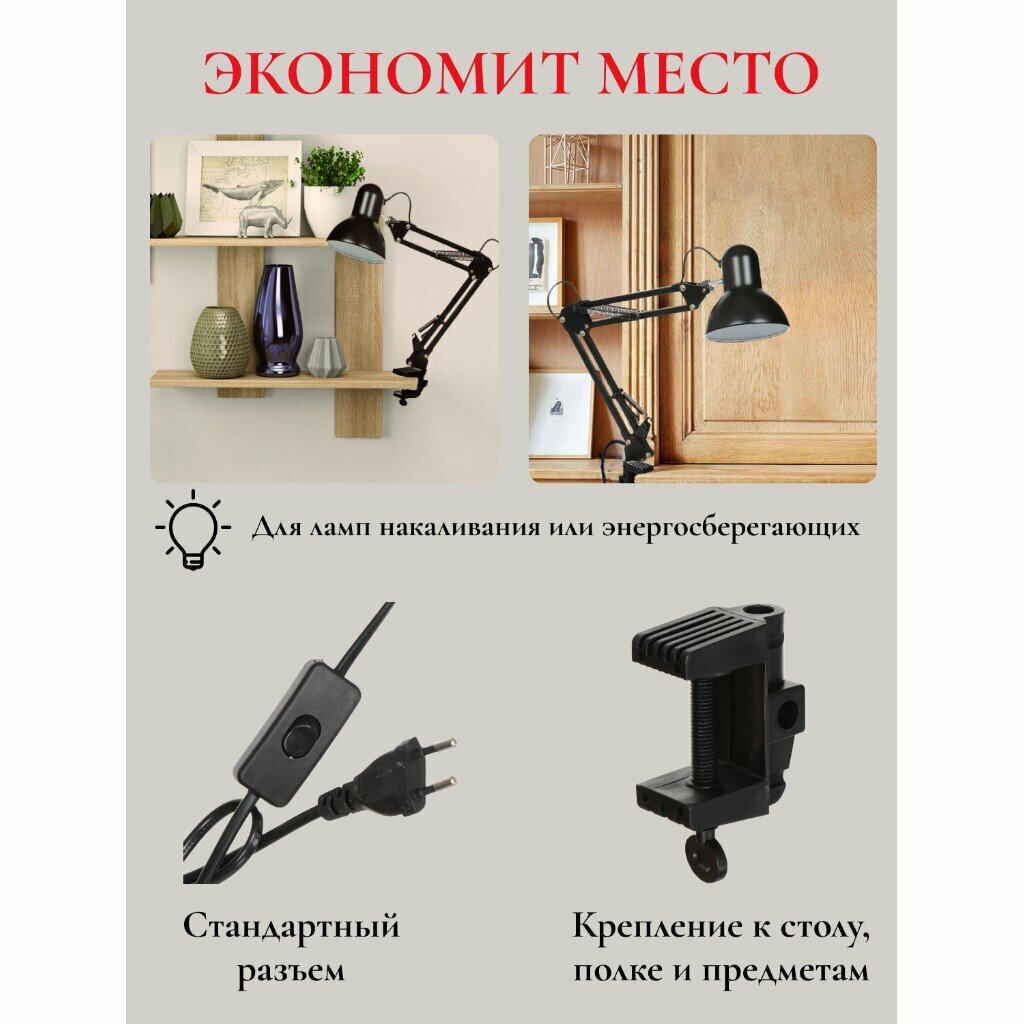 ЭКОНОМИТ МЕСТО

Для ламп накаливания или энергосберегающих

Стандартный разъем

Крепление к столу, полке и предметам