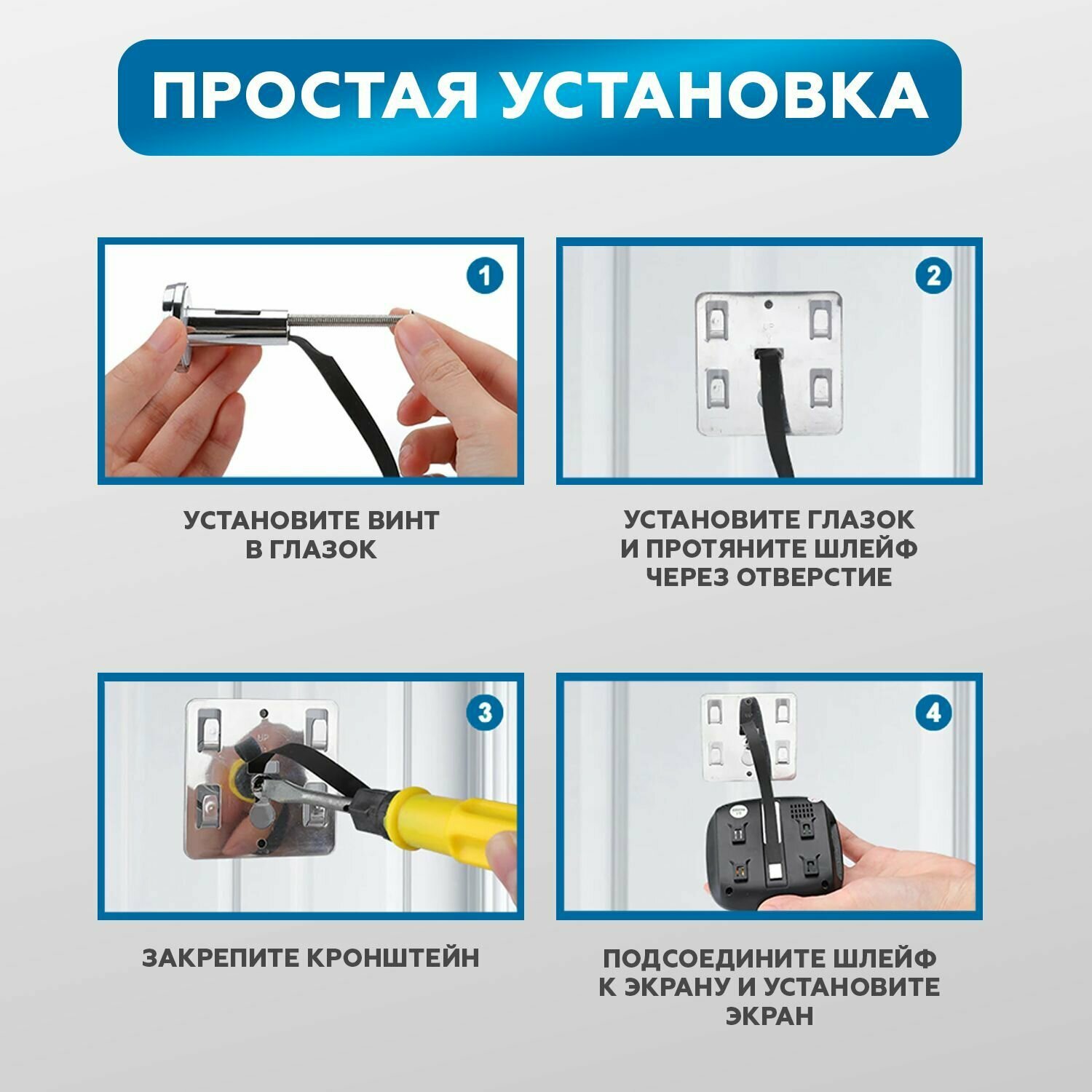 ПРОСТАЯ УСТАНОВКА

1

УСТАНОВИТЕ ВИНТ В ГЛАЗОК

2

UP

УСТАНОВИТЕ ГЛАЗОК И ПРОТЯНИТЕ ШЛЕЙФ ЧЕРЕЗ ОТВЕРСТИЕ

3

UP

ЗАКРЕПИТЕ КРОНШТЕЙН

4

ПОДСОЕДИНИТЕ ШЛЕЙФ К ЭКРАНУ И УСТАНОВИТЕ ЭКРАН