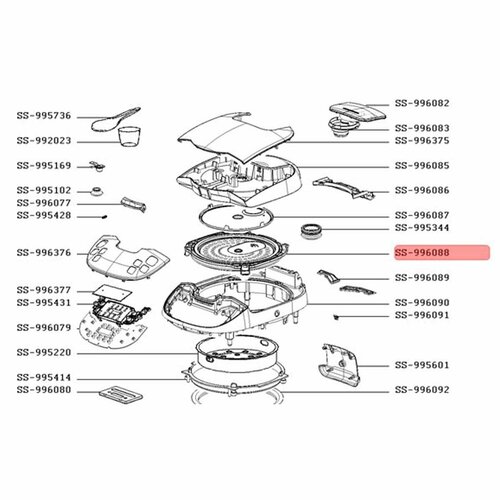 SS-995736
SS-992023
SS-995169
SS-995102
SS-996077
SS-995428
SS-996376
SS-996377
SS-995431
SS-996079
SS-995220
SS-995414
SS-996080

SS-996082
SS-996083
SS-996375
SS-996085
SS-996086
SS-996087
SS-995344
SS-996088
SS-996089
SS-996090
SS-996091
SS-995601
SS-996092