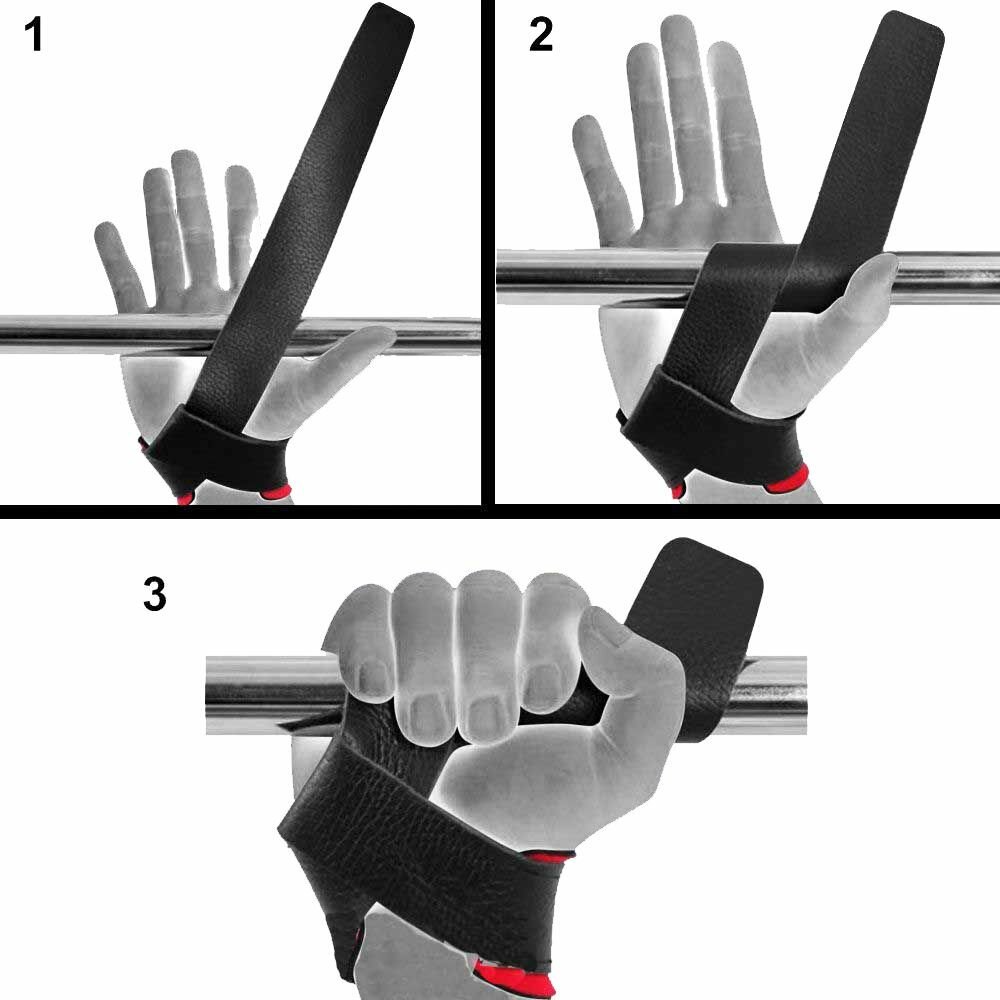 1

2

3