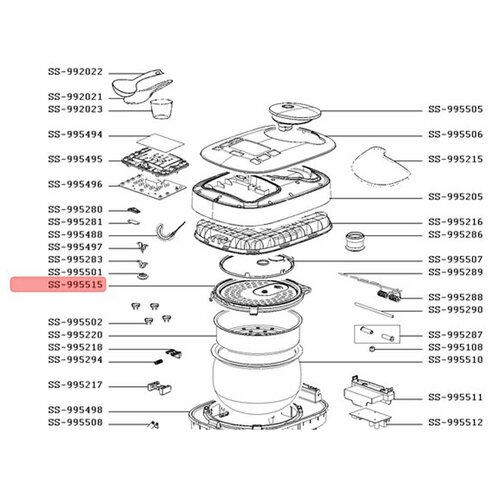 SS-992022
SS-992021
SS-992023
SS-995494
SS-995495
SS-995496
SS-995280
SS-995281
SS-995488
SS-995497
SS-995283
SS-995501
SS-995515
SS-995502
SS-995220
SS-995218
SS-995294
SS-995217
SS-995498
SS-995508

SS-995505
SS-995506
SS-995215
SS-995205
SS-995216
SS-995286
SS-995507
SS-995289
SS-995288
SS-995290
SS-995287
SS-995108
SS-995510
SS-995511
SS-995512