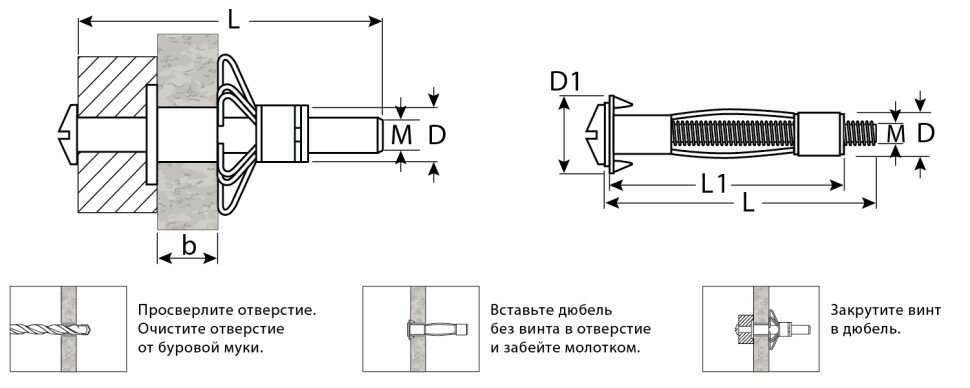 L

M D

b

D1

M D

L1

L

Просверлите отверстие. Очистите отверстие от буровой муки.

Вставьте дюбель без винта в отверстие и забейте молотком.

Закрутите винт в дюбель.