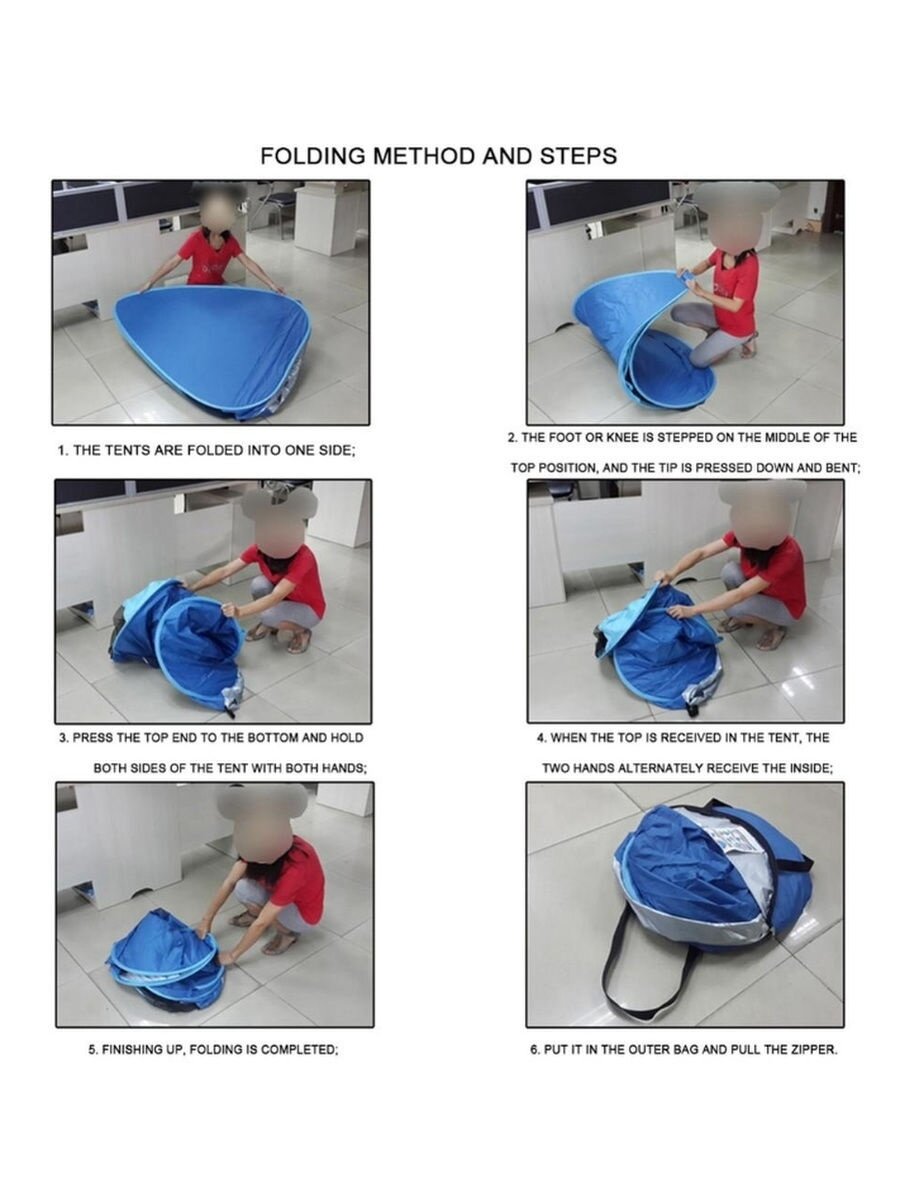 FOLDING METHOD AND STEPS

1. THE TENTS ARE FOLDED INTO ONE SIDE;

2. THE FOOT OR KNEE IS STEPPED ON THE MIDDLE OF THE TOP POSITION, AND THE TIP IS PRESSED DOWN AND BENT;

3. PRESS THE TOP END TO THE BOTTOM AND HOLD BOTH SIDES OF THE TENT WITH BOTH HANDS;

4. WHEN THE TOP IS RECEIVED IN THE TENT, THE TWO HANDS ALTERNATELY RECEIVE THE INSIDE;

5. FINISHING UP, FOLDING IS COMPLETED;

6. PUT IT IN THE OUTER BAG AND PULL THE ZIPPER.