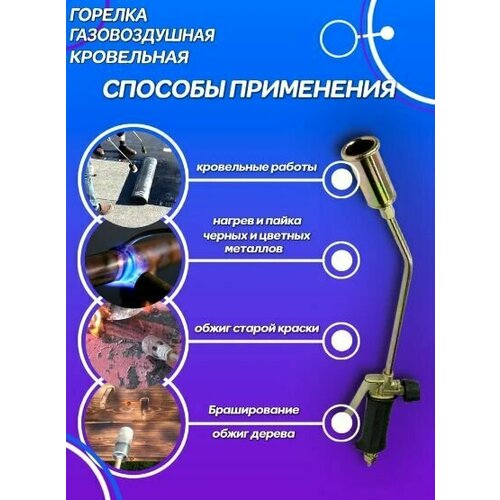 ГОРЕЛКА ГАЗОВОЗДУШНАЯ КРОВЕЛЬНАЯ

СПОСОБЫ ПРИМЕНЕНИЯ

кровельные работы

нагрев и пайка черных и цветных металлов

обжиг старой краски

Браширование

обжиг дерева