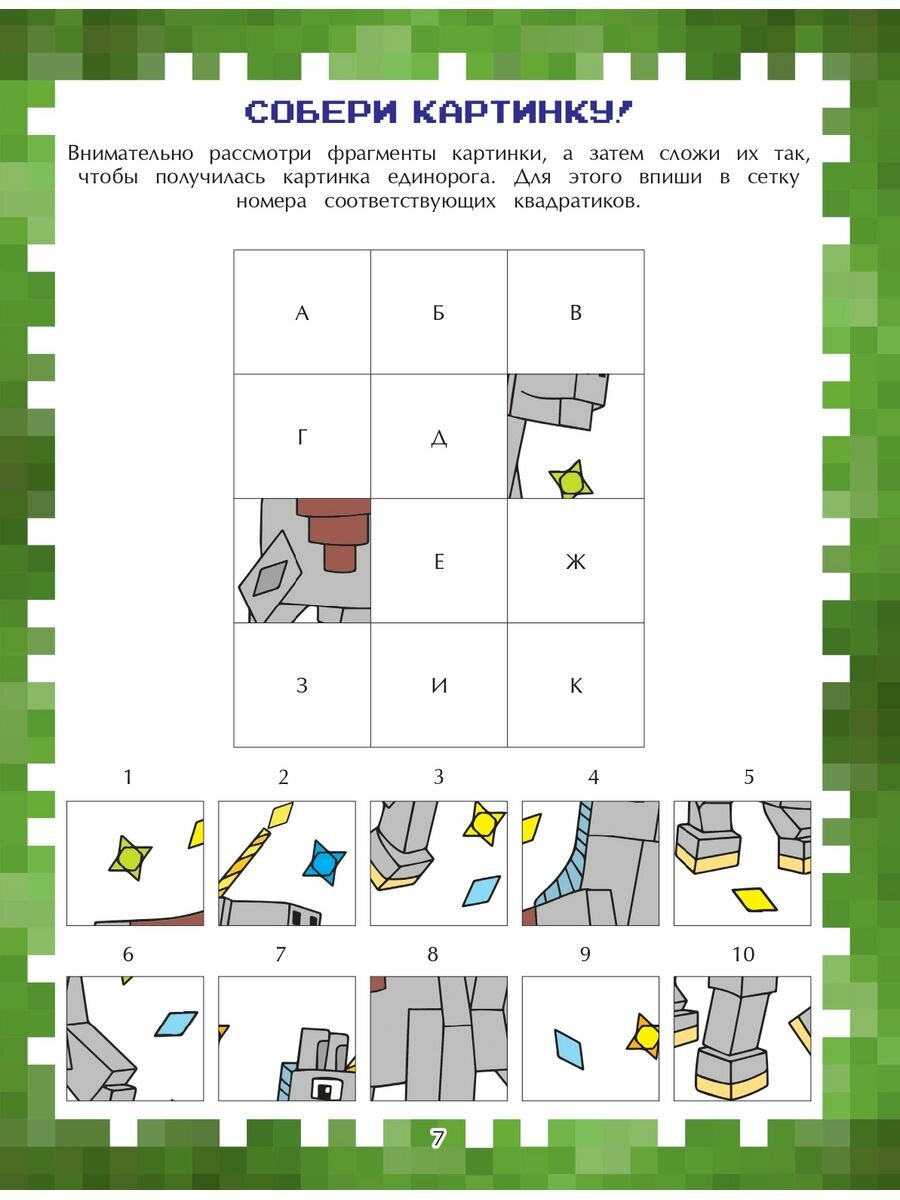 СОБЕРИ КАРТИНКУ!

Внимательно рассмотри фрагменты картинки, а затем сложи их так, чтобы получилась картинка единорога. Для этого впиши в сетку номера соответствующих квадратиков.

| А | Б | В |
|---|---|---|
| Г | Д | |
| | Е | Ж |
| З | И | К |

1 2 3 4 5

6 7 8 9 10

7