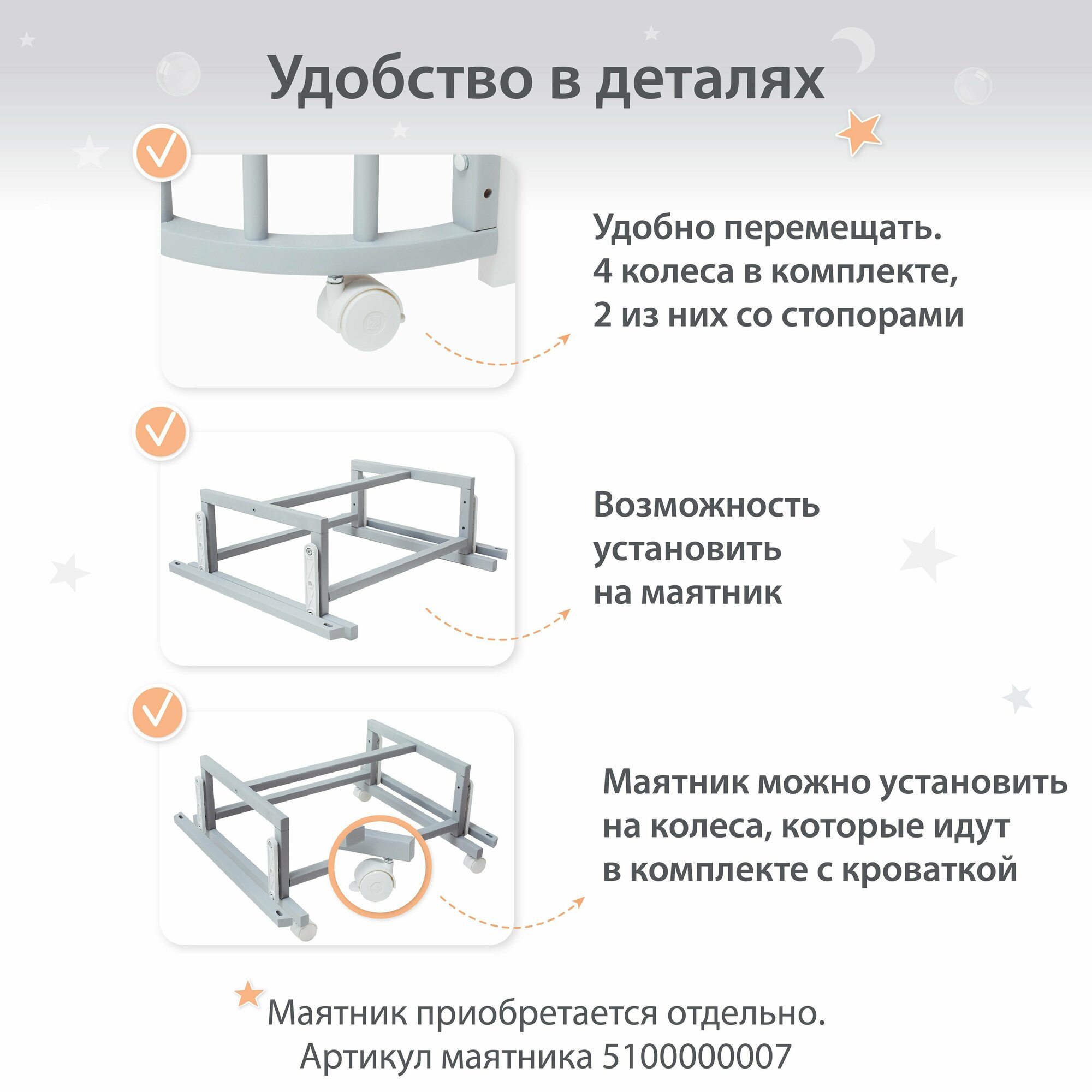 Удобство в деталях

Удобно перемещать.
4 колеса в комплекте,
2 из них со стопорами

Возможность
установить
на маятник

Маятник можно установить
на колеса, которые идут
в комплекте с кроваткой

Маятник приобретается отдельно.
Артикул маятника 5100000007