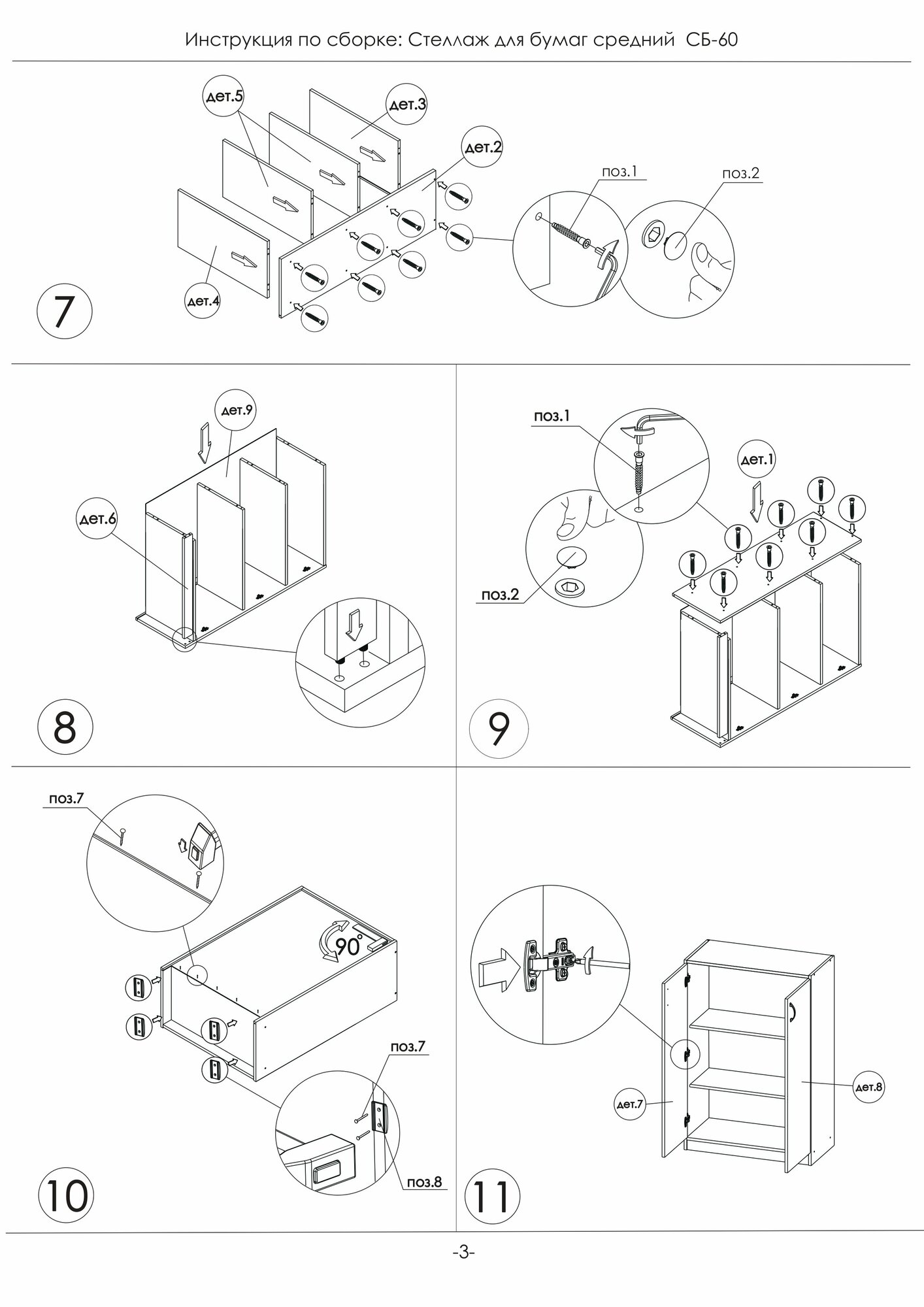 Инструкция по сборке: Стеллаж для бумаг средний СБ-60

дет.5
дет.3
дет.2
поз.1
поз.2
дет.4
7

дет.9
дет.6
8

поз.1
дет.1
поз.2
9

поз.7
90°
поз.7
поз.8
10

дет.7
дет.8
11

-3-