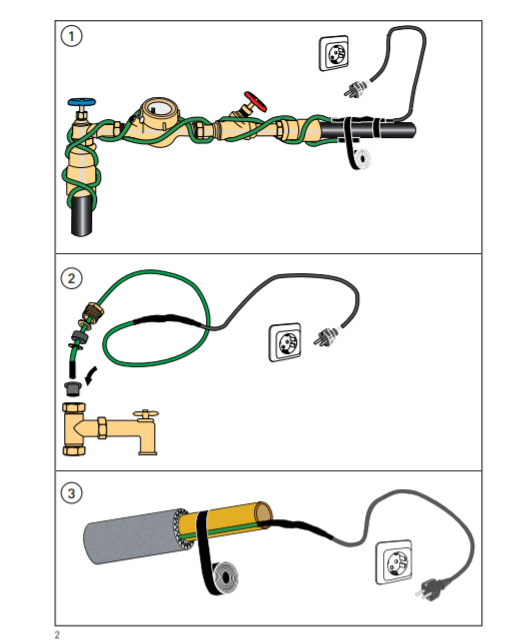 1

2

3

2