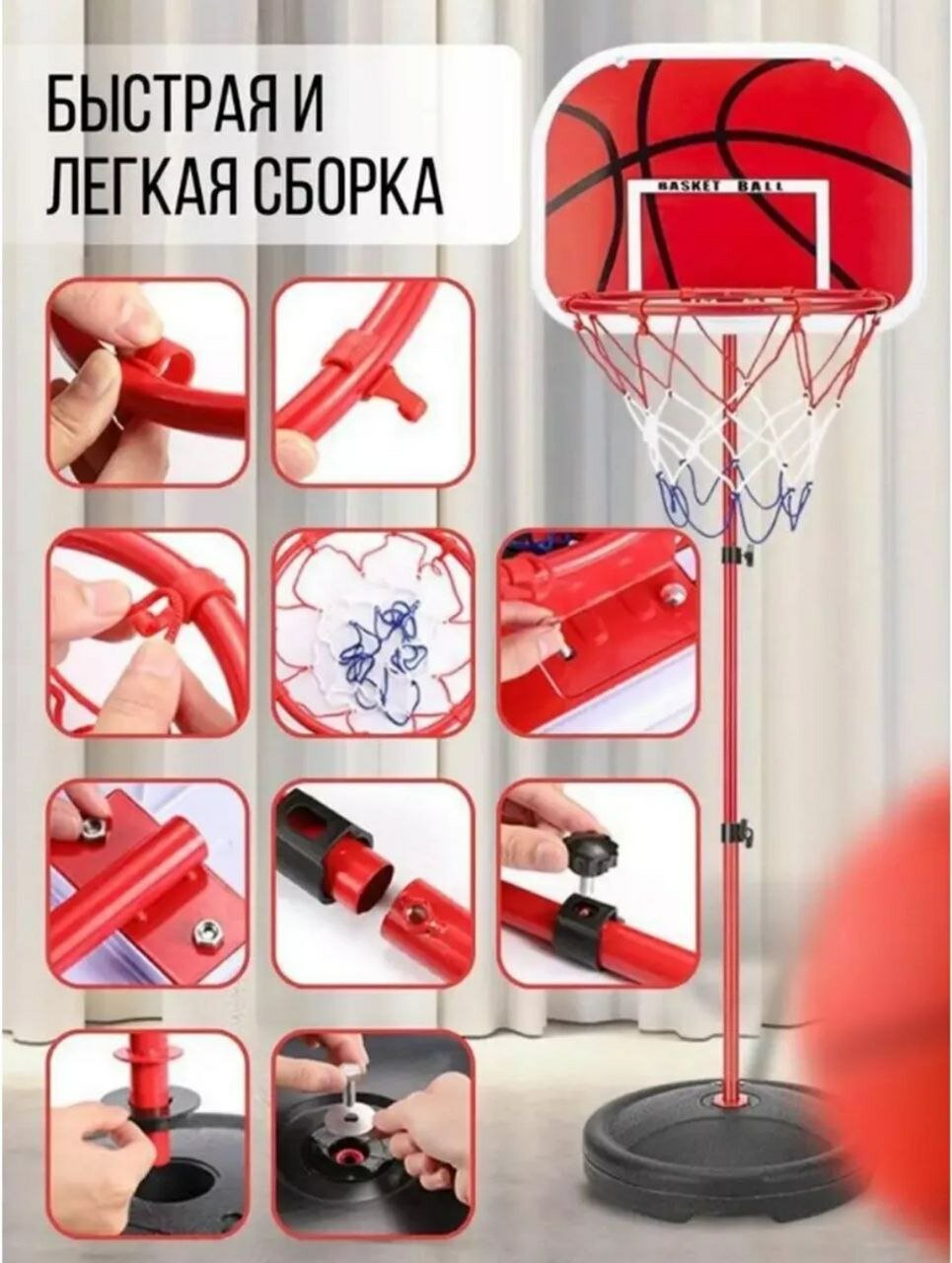 БЫСТРАЯ И ЛЕГКАЯ СБОРКА

BASKET BALL