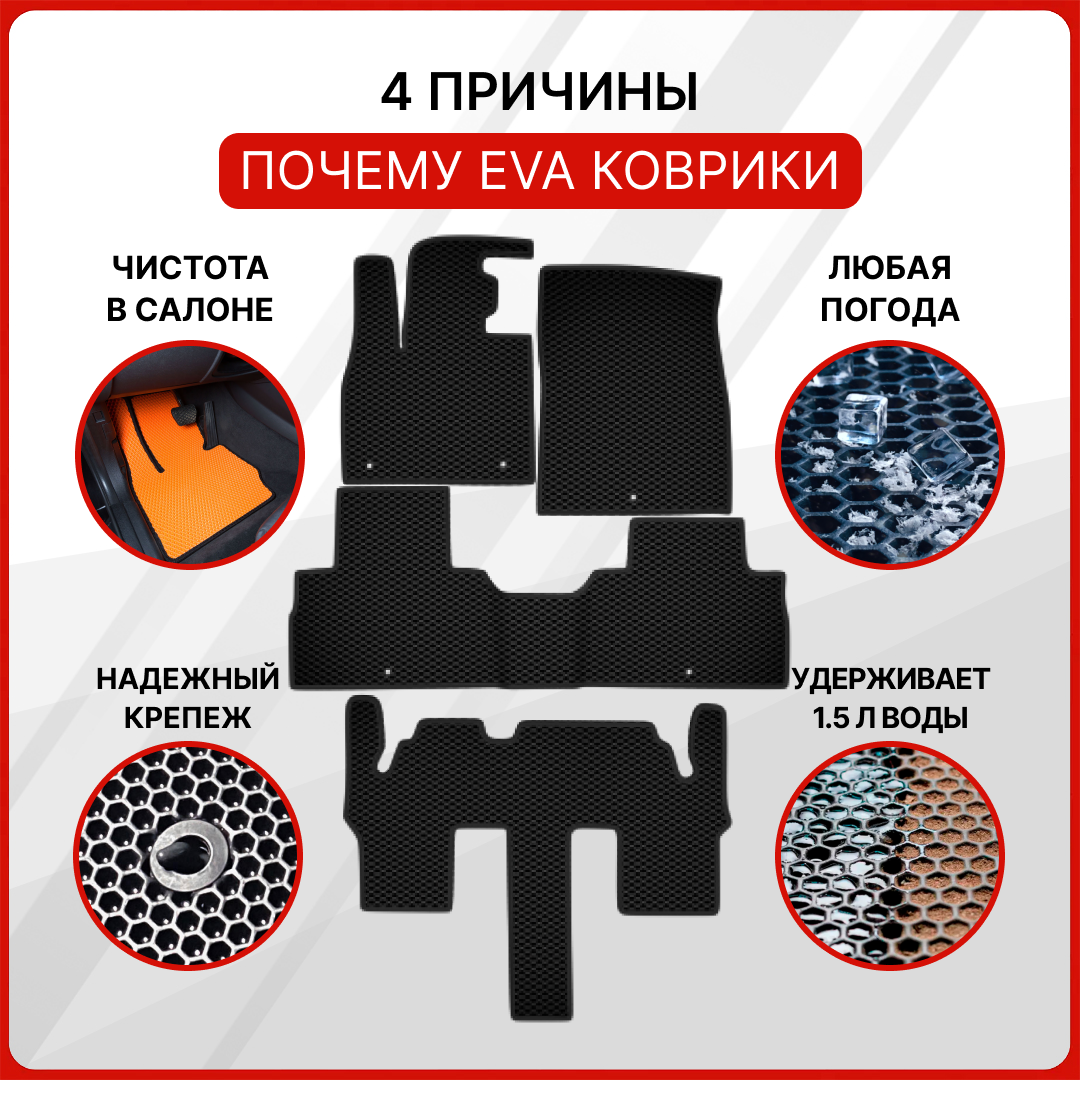 4 ПРИЧИНЫ
ПОЧЕМУ EVA КОВРИКИ

ЧИСТОТА В САЛОНЕ

ЛЮБАЯ ПОГОДА

НАДЕЖНЫЙ КРЕПЕЖ

УДЕРЖИВАЕТ 1.5 Л ВОДЫ