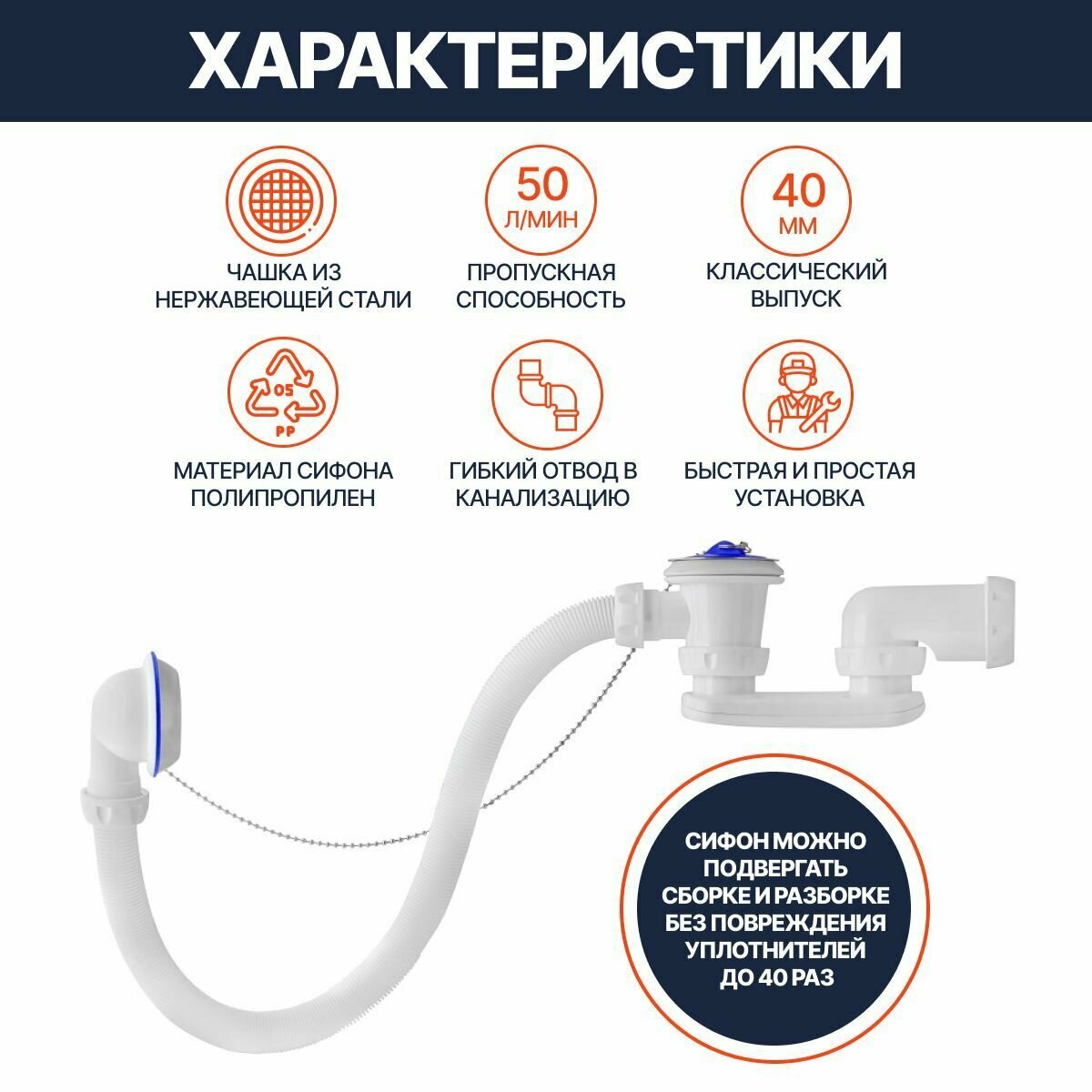 ХАРАКТЕРИСТИКИ

ЧАШКА ИЗ НЕРЖАВЕЮЩЕЙ СТАЛИ

50 Л/МИН

ПРОПУСКНАЯ СПОСОБНОСТЬ

40 ММ

КЛАССИЧЕСКИЙ ВЫПУСК

05 PP

МАТЕРИАЛ СИФОНА ПОЛИПРОПИЛЕН

ГИБКИЙ ОТВОД В КАНАЛИЗАЦИЮ

БЫСТРАЯ И ПРОСТАЯ УСТАНОВКА

СИФОН МОЖНО ПОДВЕРГАТЬ СБОРКЕ И РАЗБОРКЕ БЕЗ ПОВРЕЖДЕНИЯ УПЛОТНИТЕЛЕЙ ДО 40 РАЗ