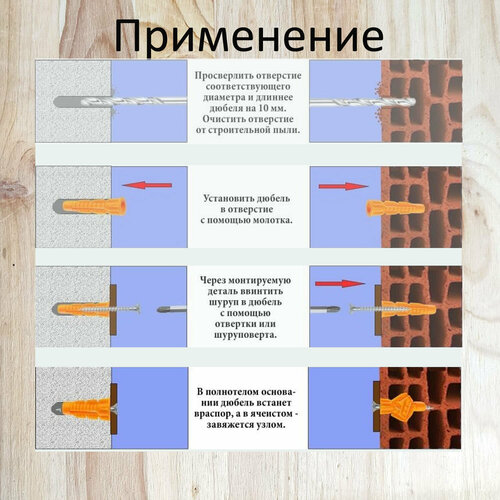 Применение

Просверлить отверстие соответствующего диаметра и длиннее дюбеля на 10 мм. Очистить отверстие от строительной пыли.

Установить дюбель в отверстие с помощью молотка.

Через монтируемую деталь ввинтить шуруп в дюбель с помощью отвертки или шуруповерта.

В полнотелом основании дюбель встанет враспор, а в ячеистом - завяжется узлом.