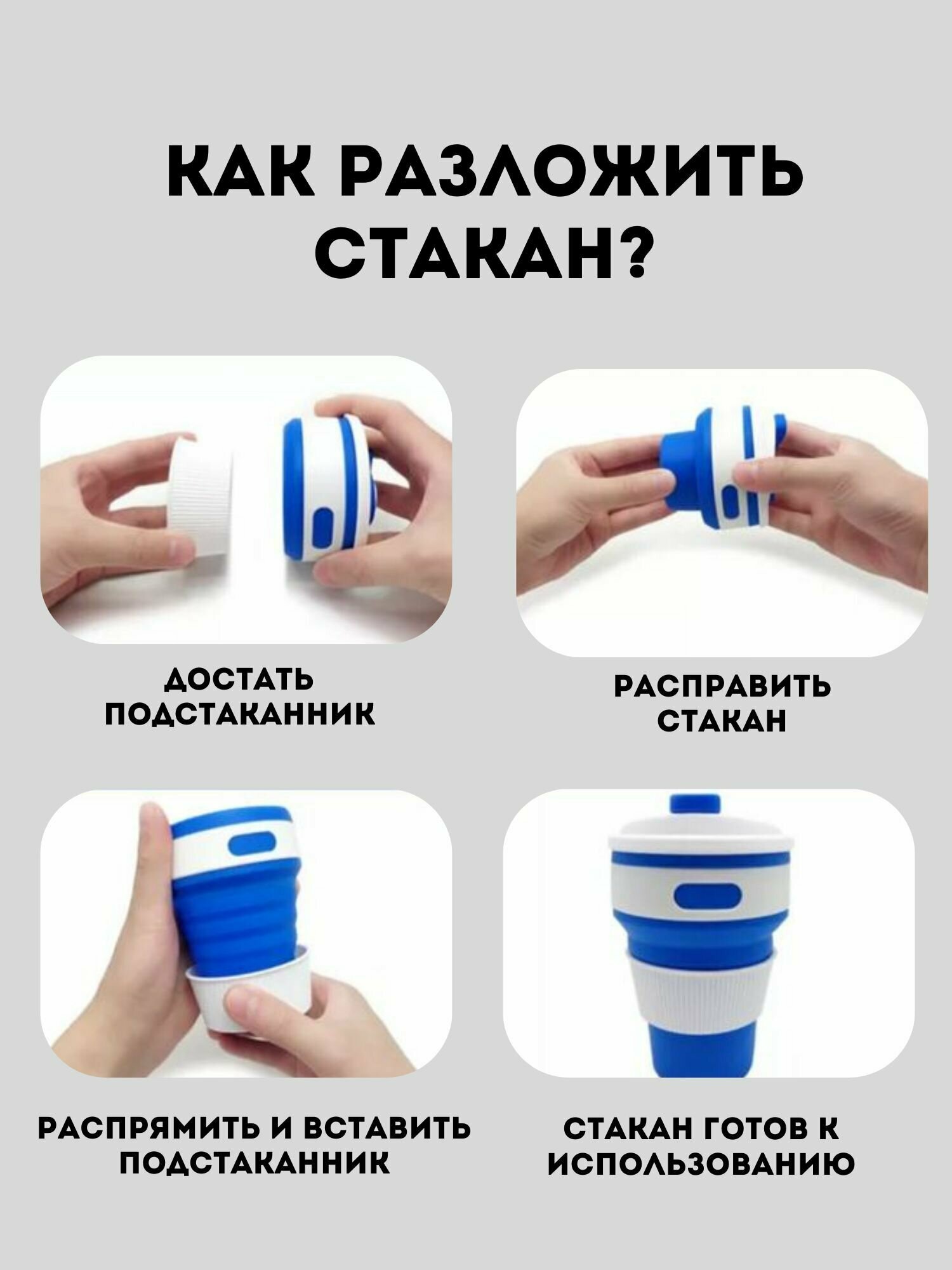 КАК РАЗЛОЖИТЬ СТАКАН?

ДОСТАТЬ ПОДСТАКАННИК

РАСПРАВИТЬ СТАКАН

РАСПРЯМИТЬ И ВСТАВИТЬ ПОДСТАКАННИК

СТАКАН ГОТОВ К ИСПОЛЬЗОВАНИЮ