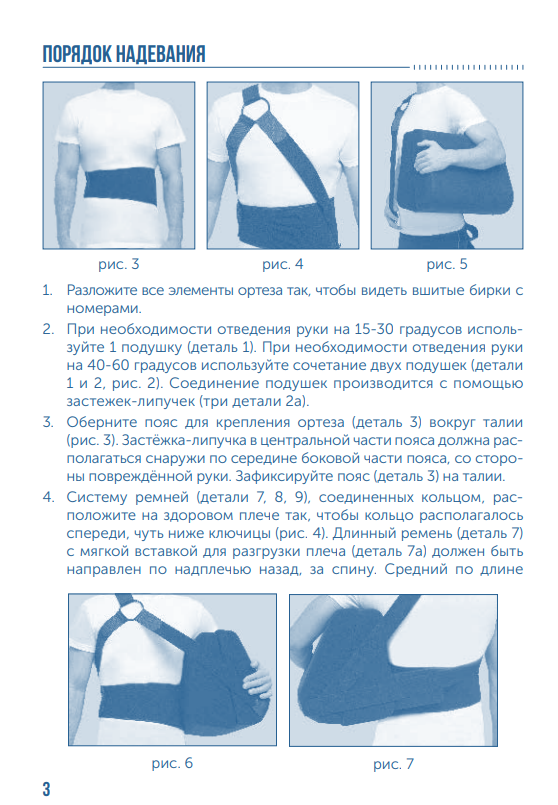 ПОРЯДОК НАДЕВАНИЯ

рис. 3

рис. 4

рис. 5

1. Разложите все элементы ортеза так, чтобы видеть вшитые бирки с номерами.

2. При необходимости отведения руки на 15-30 градусов используйте 1 подушку (деталь 1). При необходимости отведения руки на 40-60 градусов используйте сочетание двух подушек (детали 1 и 2, рис. 2). Соединение подушек производится с помощью застежек-липучек (три детали 2а).

3. Оберните пояс для крепления ортеза (деталь 3) вокруг талии (рис. 3). Застёжка-липучка в центральной части пояса должна располагаться снаружи по середине боковой части пояса, со стороны повреждённой руки. Зафиксируйте пояс (деталь 3) на талии.

4. Систему ремней (детали 7, 8, 9), соединенных кольцом, расположите на здоровом плече так, чтобы кольцо располагалось спереди, чуть ниже ключицы (рис. 4). Длинный ремень (деталь 7) с мягкой вставкой для разгрузки плеча (деталь 7а) должен быть направлен по надплечью назад, за спину. Средний по длине

рис. 6

рис. 7

3