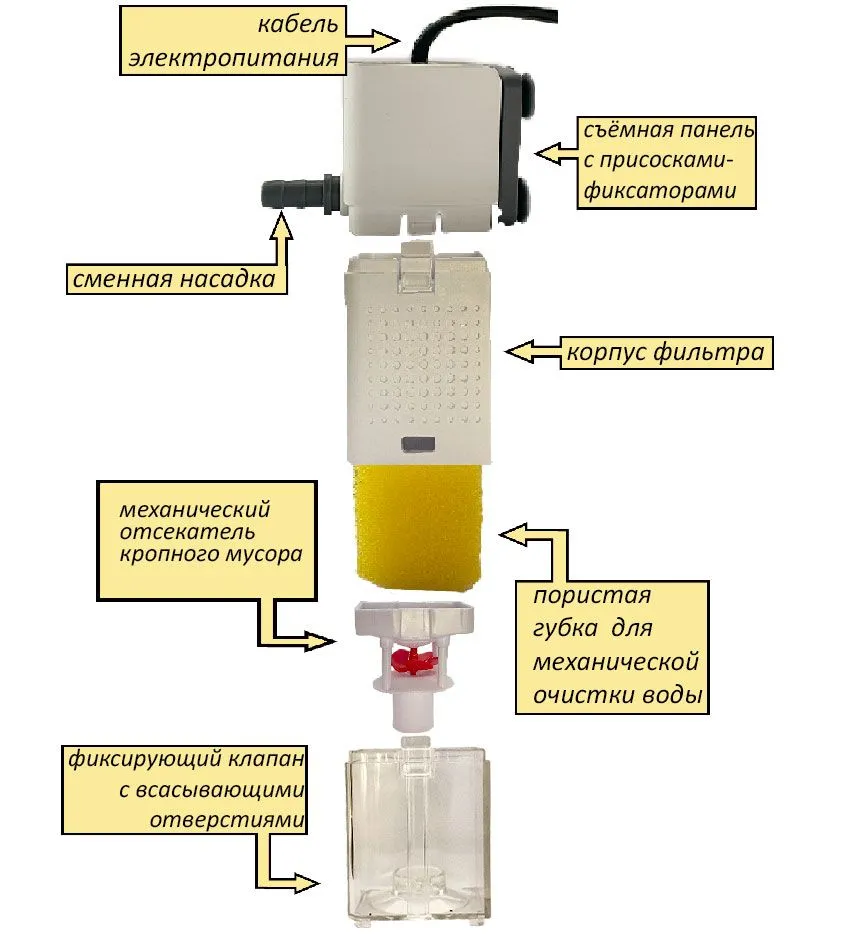 кабель электропитания

съёмная панель с присосками-фиксаторами

сменная насадка

корпус фильтра

механический отсекатель кропного мусора

пористая губка для механической очистки воды

фиксирующий клапан с всасывающими отверстиями