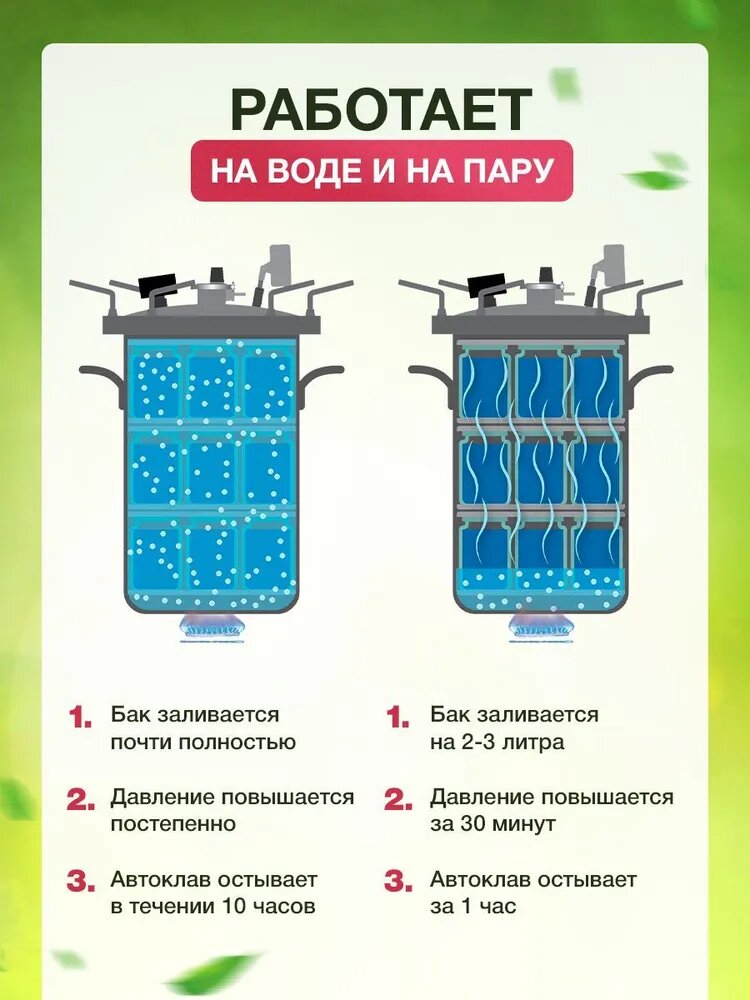 РАБОТАЕТ
НА ВОДЕ И НА ПАРУ

1. Бак заливается почти полностью

2. Давление повышается постепенно

3. Автоклав остывает в течении 10 часов

1. Бак заливается на 2-3 литра

2. Давление повышается за 30 минут

3. Автоклав остывает за 1 час