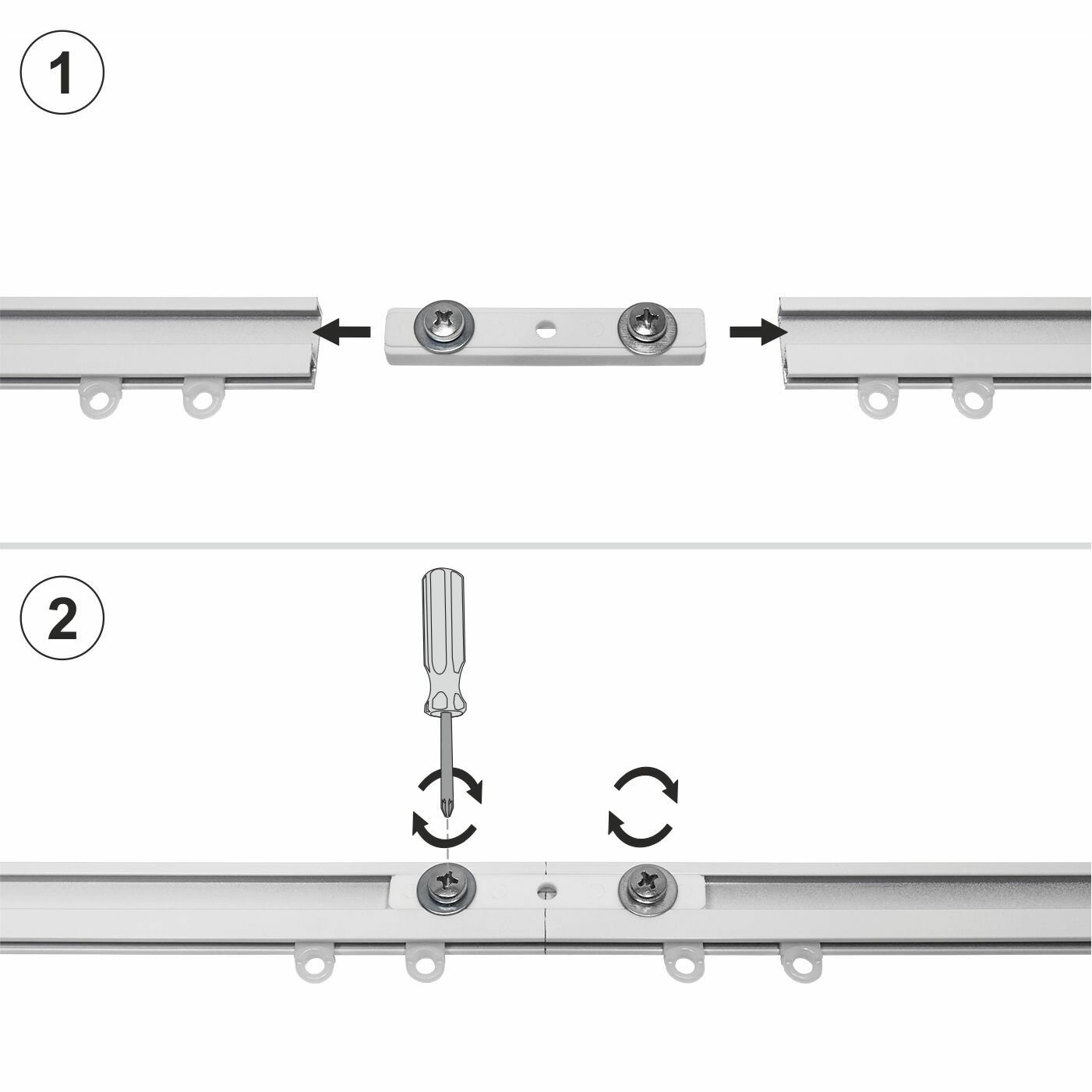 1

2