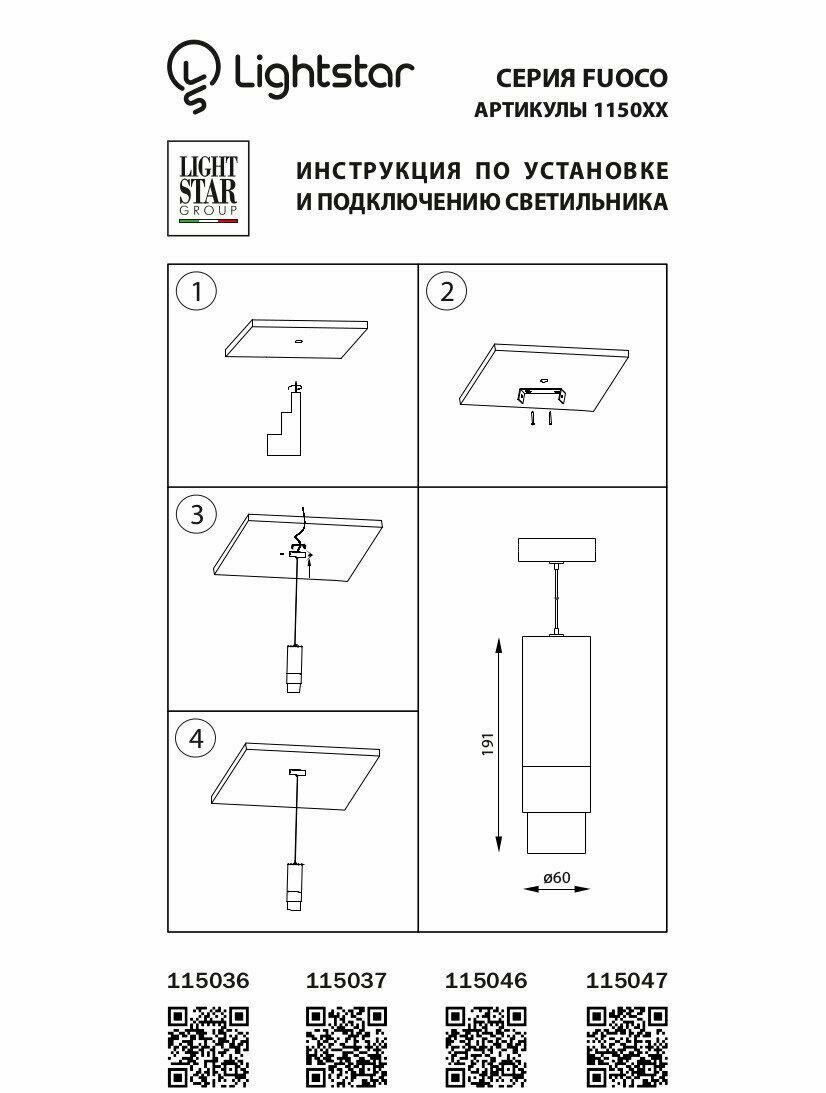 Lightstar

СЕРИЯ FUOCO
АРТИКУЛЫ 1150XX

LIGHT STAR GROUP

ИНСТРУКЦИЯ ПО УСТАНОВКЕ
И ПОДКЛЮЧЕНИЮ СВЕТИЛЬНИКА

1

2

3

4

191

ø60

115036

115037

115046

115047