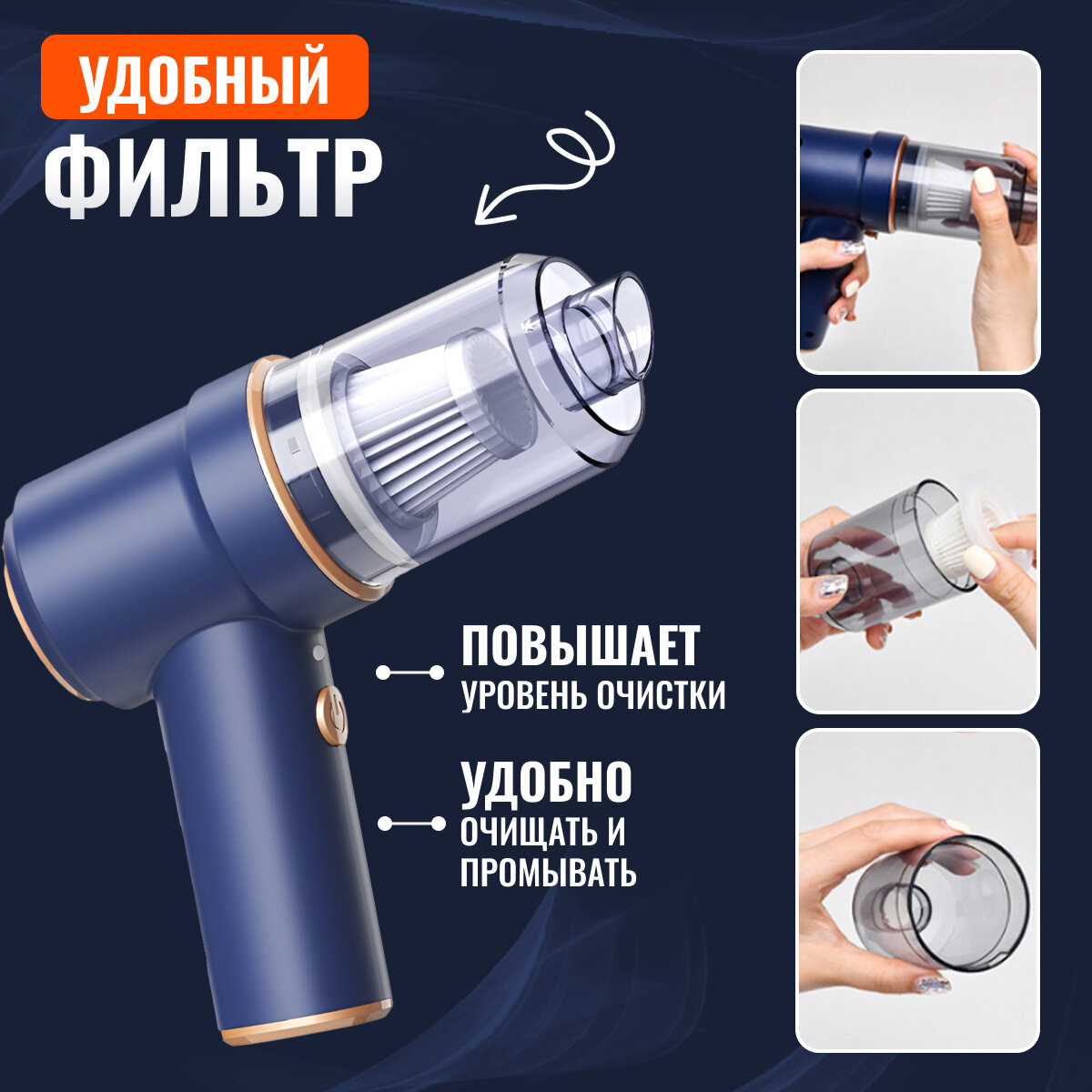 УДОБНЫЙ
ФИЛЬТР

ПОВЫШАЕТ
УРОВЕНЬ ОЧИСТКИ

УДОБНО
ОЧИЩАТЬ И ПРОМЫВАТЬ