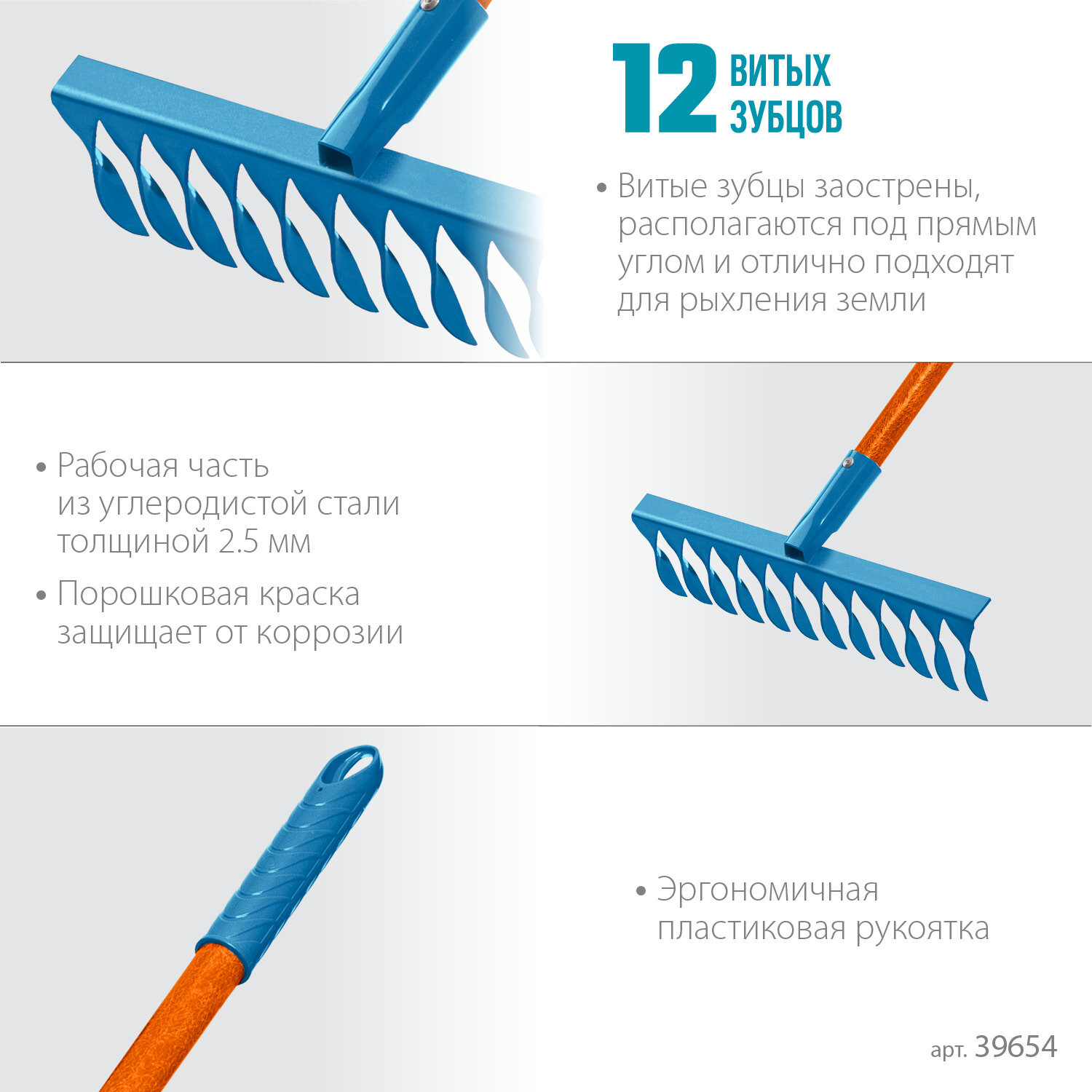 12 ВИТЫХ ЗУБЦОВ

• Витые зубцы заострены, располагаются под прямым углом и отлично подходят для рыхления земли

• Рабочая часть из углеродистой стали толщиной 2.5 мм

• Порошковая краска защищает от коррозии

• Эргономичная пластиковая рукоятка

арт. 39654