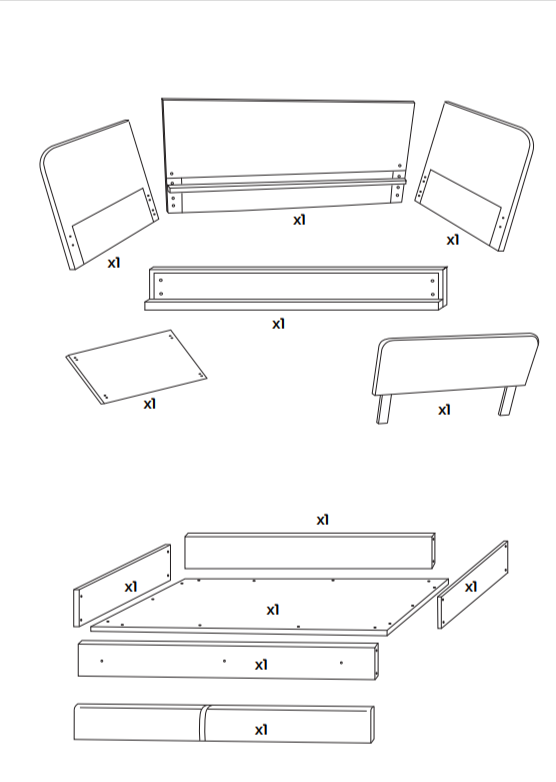 x1

x1

x1

x1

x1

x1

x1

x1

x1

x1

x1

x1