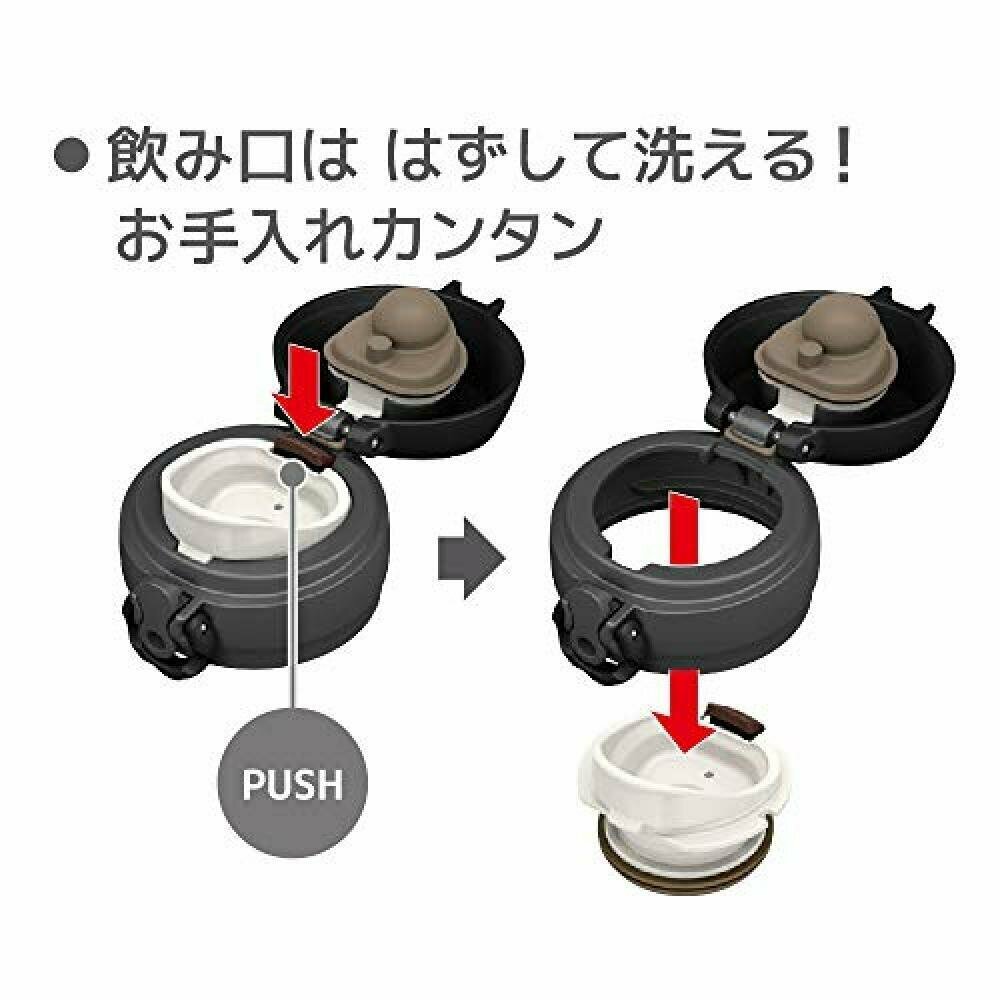 ●飲み口は はずして洗える！
お手入れカンタン

PUSH