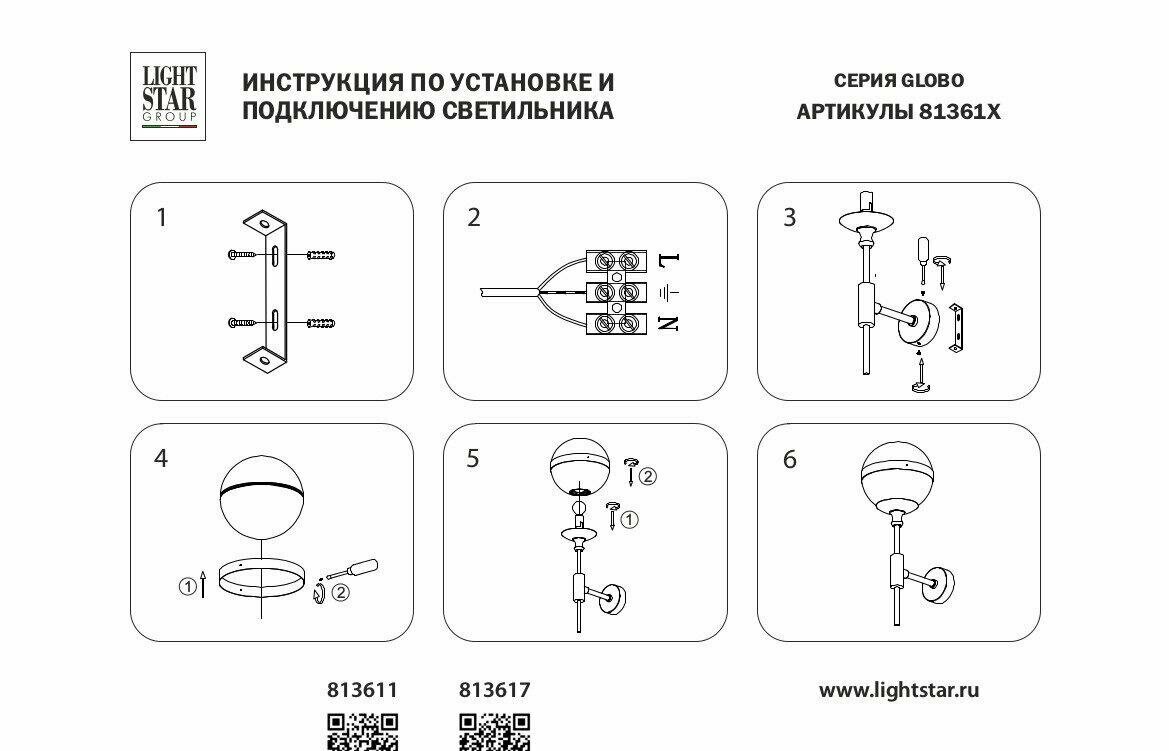 LIGHT STAR GROUP

ИНСТРУКЦИЯ ПО УСТАНОВКЕ И ПОДКЛЮЧЕНИЮ СВЕТИЛЬНИКА

СЕРИЯ GLOBO
АРТИКУЛЫ 81361X

1

2

L
N

3

4

① ②

5

② ①

6

813611 813617

www.lightstar.ru