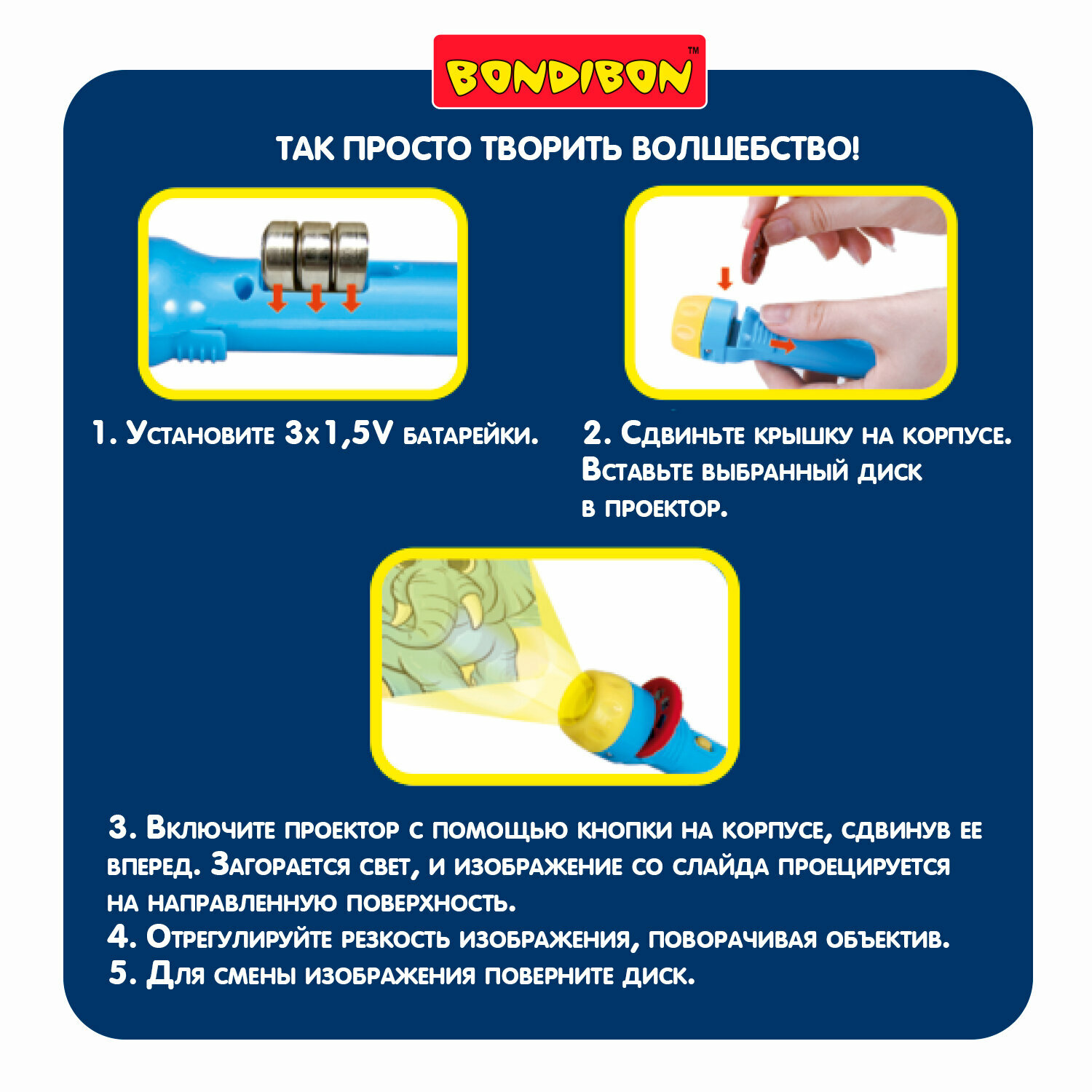 BONDIBON™

ТАК ПРОСТО ТВОРИТЬ ВОЛШЕБСТВО!

1. Установите 3х1,5V батарейки.

2. Сдвиньте крышку на корпусе. Вставьте выбранный диск в проектор.

3. Включите проектор с помощью кнопки на корпусе, сдвинув ее вперед. Загорается свет, и изображение со слайда проецируется на направленную поверхность.
4. Отрегулируйте резкость изображения, поворачивая объектив.
5. Для смены изображения поверните диск.