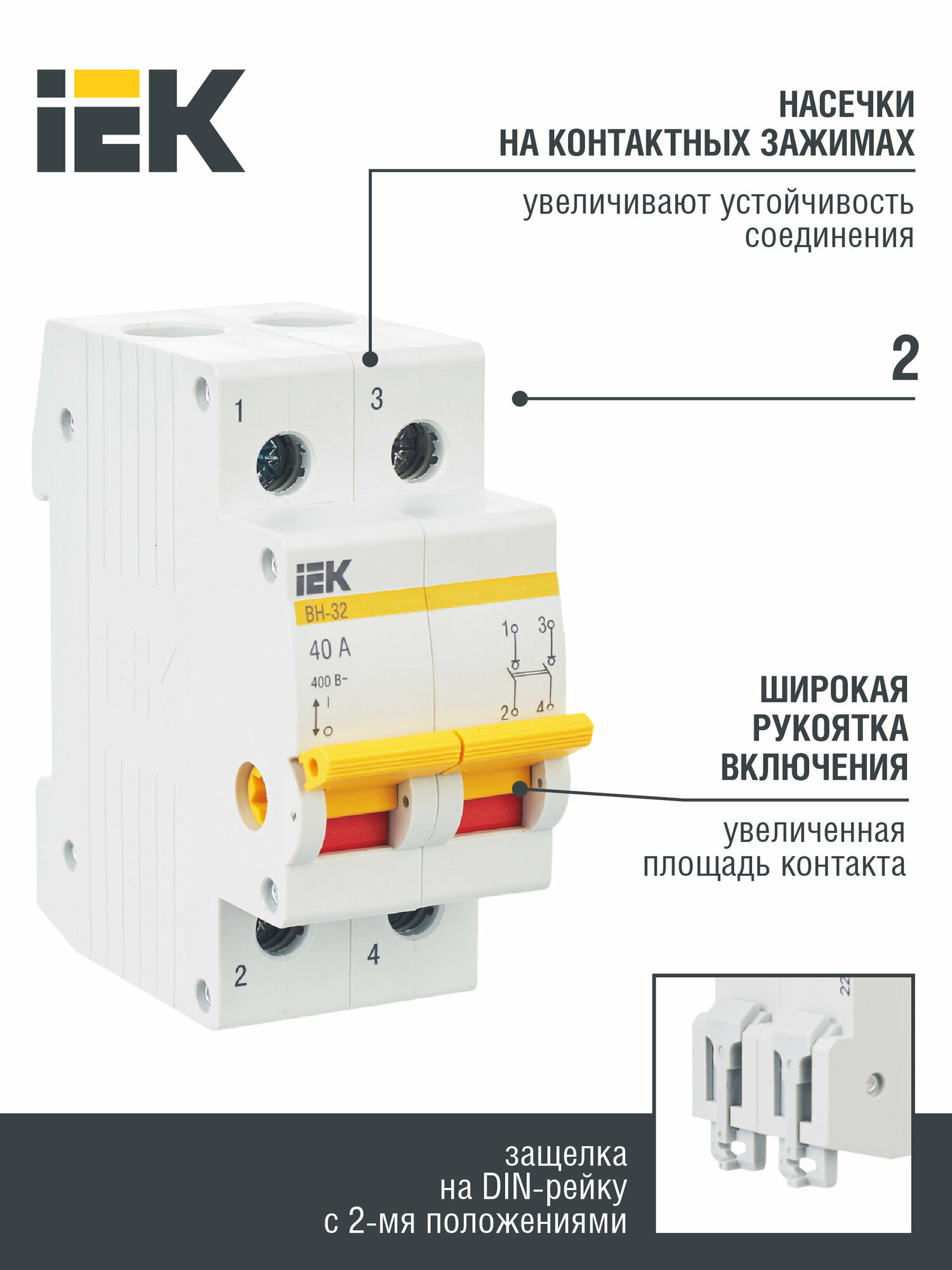 IEK

НАСЕЧКИ
НА КОНТАКТНЫХ ЗАЖИМАХ

увеличивают устойчивость соединения

2

1

3

IEK
ВН-32
40 А
400 В~

I
O

1 3
2 4

ШИРОКАЯ
РУКОЯТКА
ВКЛЮЧЕНИЯ

увеличенная площадь контакта

2

4

22

защелка
на DIN-рейку
с 2-мя положениями