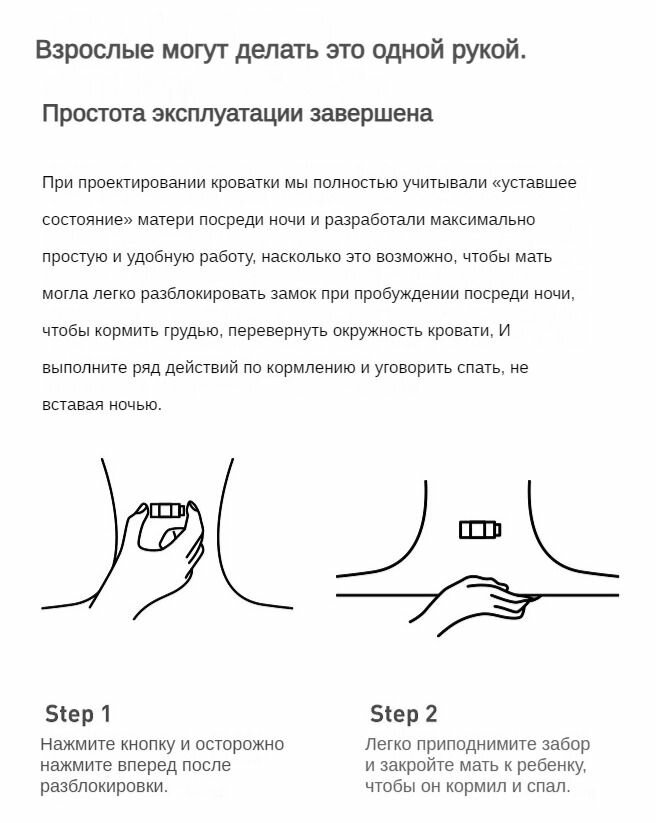 Взрослые могут делать это одной рукой.

Простота эксплуатации завершена

При проектировании кроватки мы полностью учитывали «уставшее состояние» матери посреди ночи и разработали максимально простую и удобную работу, насколько это возможно, чтобы мать могла легко разблокировать замок при пробуждении посреди ночи, чтобы кормить грудью, перевернуть окружность кровати, И выполните ряд действий по кормлению и уговорить спать, не вставая ночью.

Step 1
Нажмите кнопку и осторожно нажмите вперед после разблокировки.

Step 2
Легко приподнимите забор и закройте мать к ребенку, чтобы он кормил и спал.