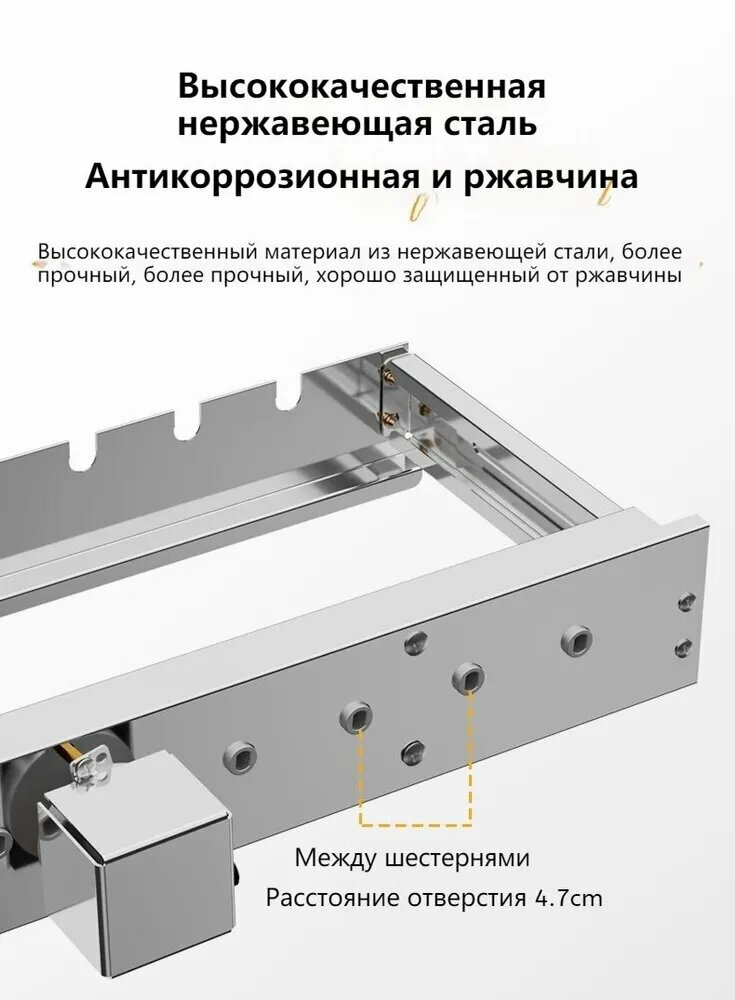 Высококачественная нержавеющая сталь

Антикоррозионная и ржавчина

Высококачественный материал из нержавеющей стали, более прочный, более прочный, хорошо защищенный от ржавчины

Между шестернями

Расстояние отверстия 4.7cm