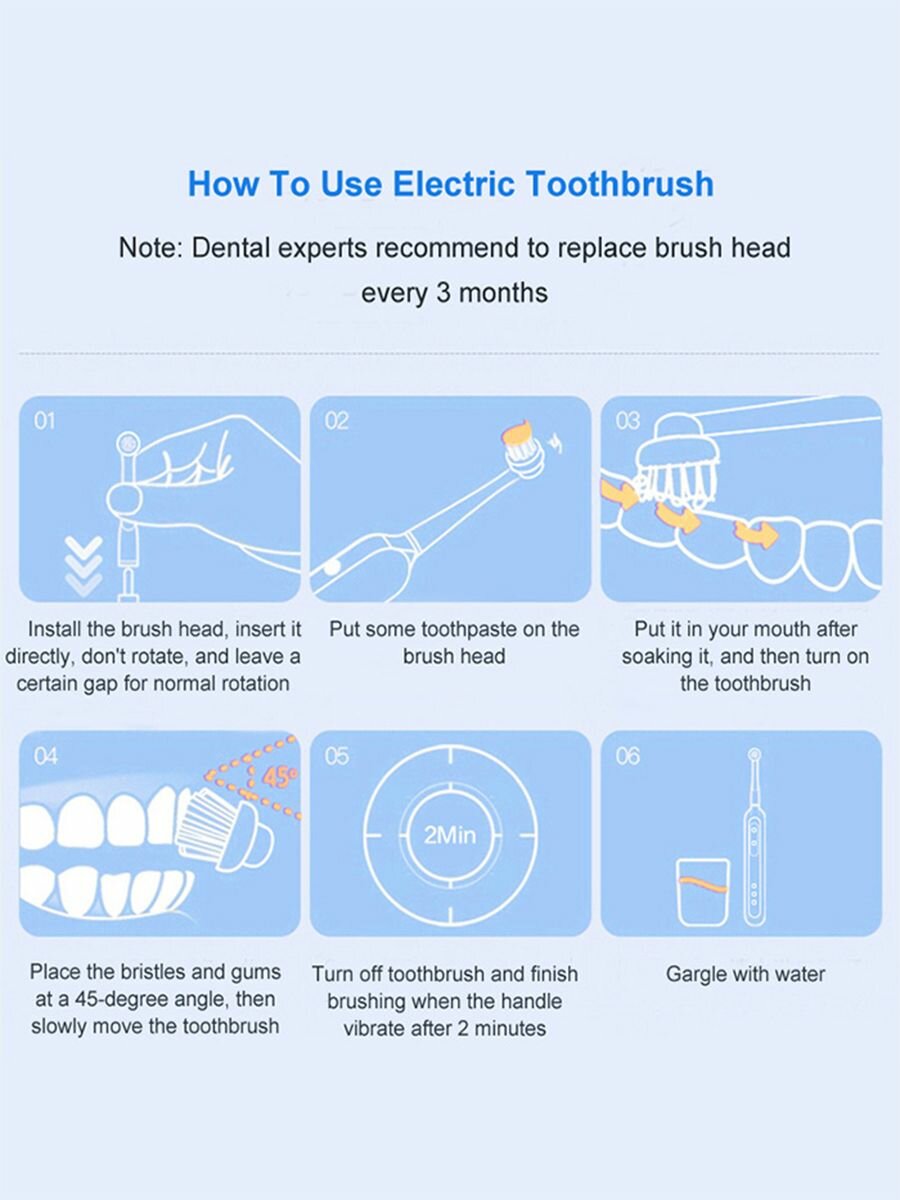 How To Use Electric Toothbrush

Note: Dental experts recommend to replace brush head every 3 months

01

Install the brush head, insert it directly, don't rotate, and leave a certain gap for normal rotation

02

Put some toothpaste on the brush head

03

Put it in your mouth after soaking it, and then turn on the toothbrush

04

45°

Place the bristles and gums at a 45-degree angle, then slowly move the toothbrush

05

2Min

Turn off toothbrush and finish brushing when the handle vibrate after 2 minutes

06

Gargle with water