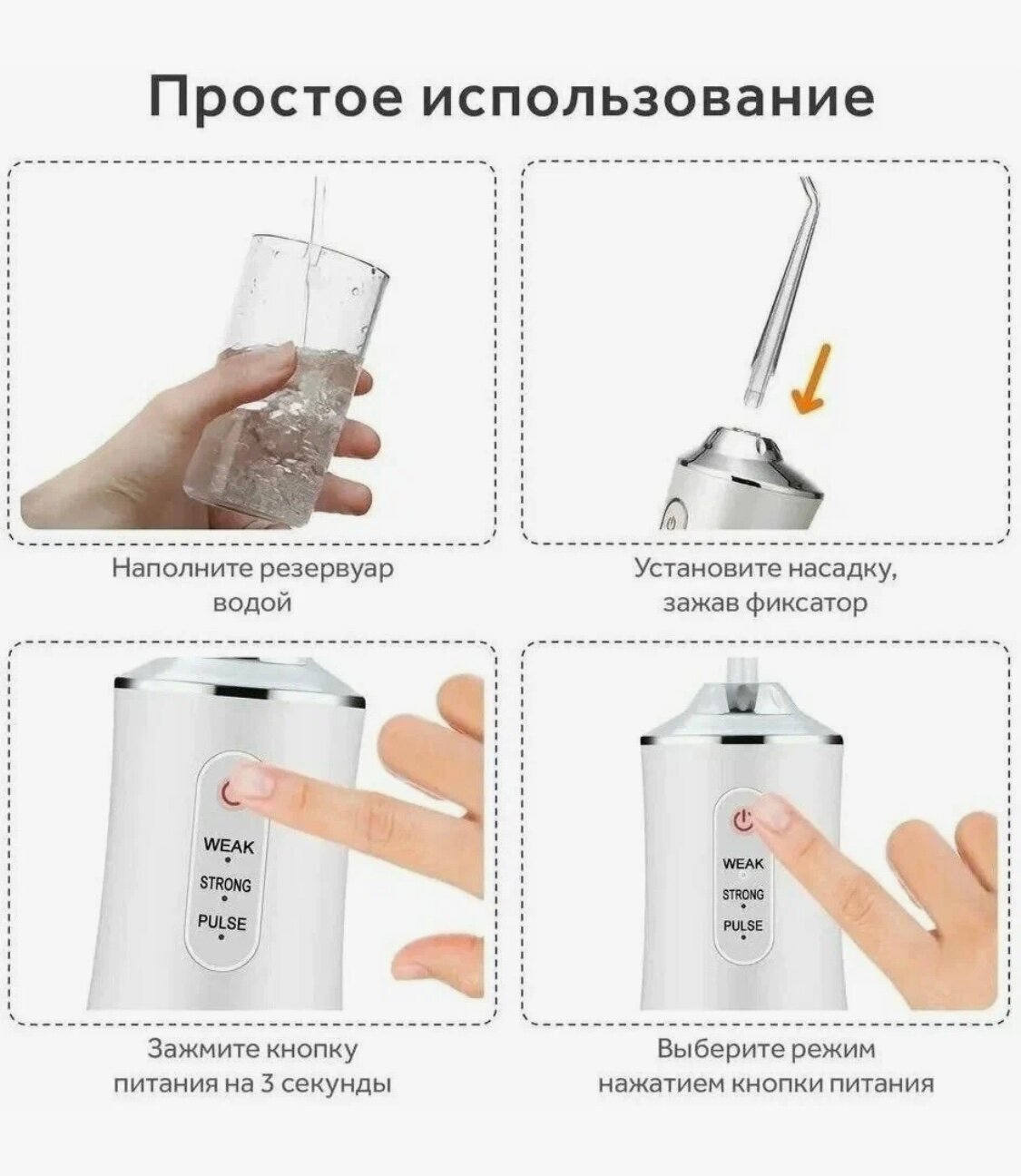 Простое использование

Наполните резервуар водой

Установите насадку, зажав фиксатор

WEAK
STRONG
PULSE

Зажмите кнопку питания на 3 секунды

WEAK
STRONG
PULSE

Выберите режим нажатием кнопки питания