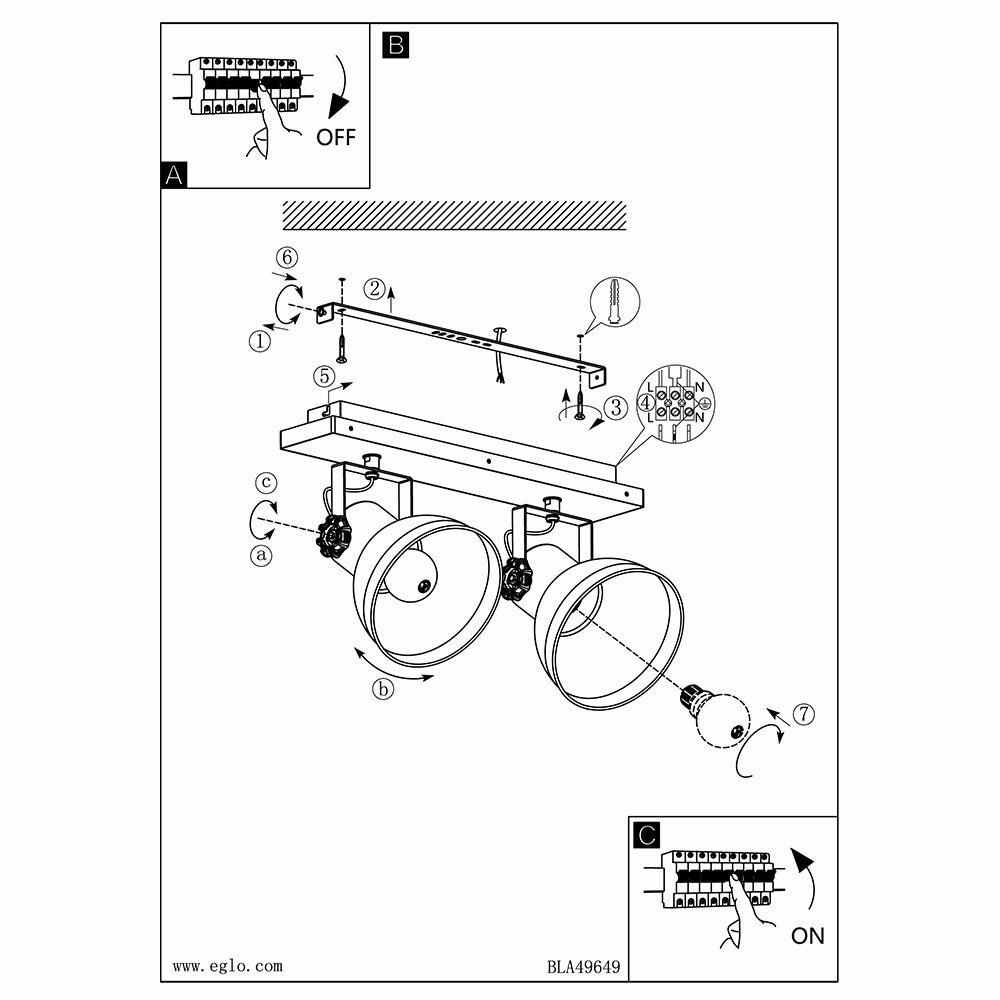 B

OFF

A

⑥

②

①

⑤

③

④

L N

L N

ⓒ

ⓐ

ⓑ

⑦

C

ON

www.eglo.com

BLA49649