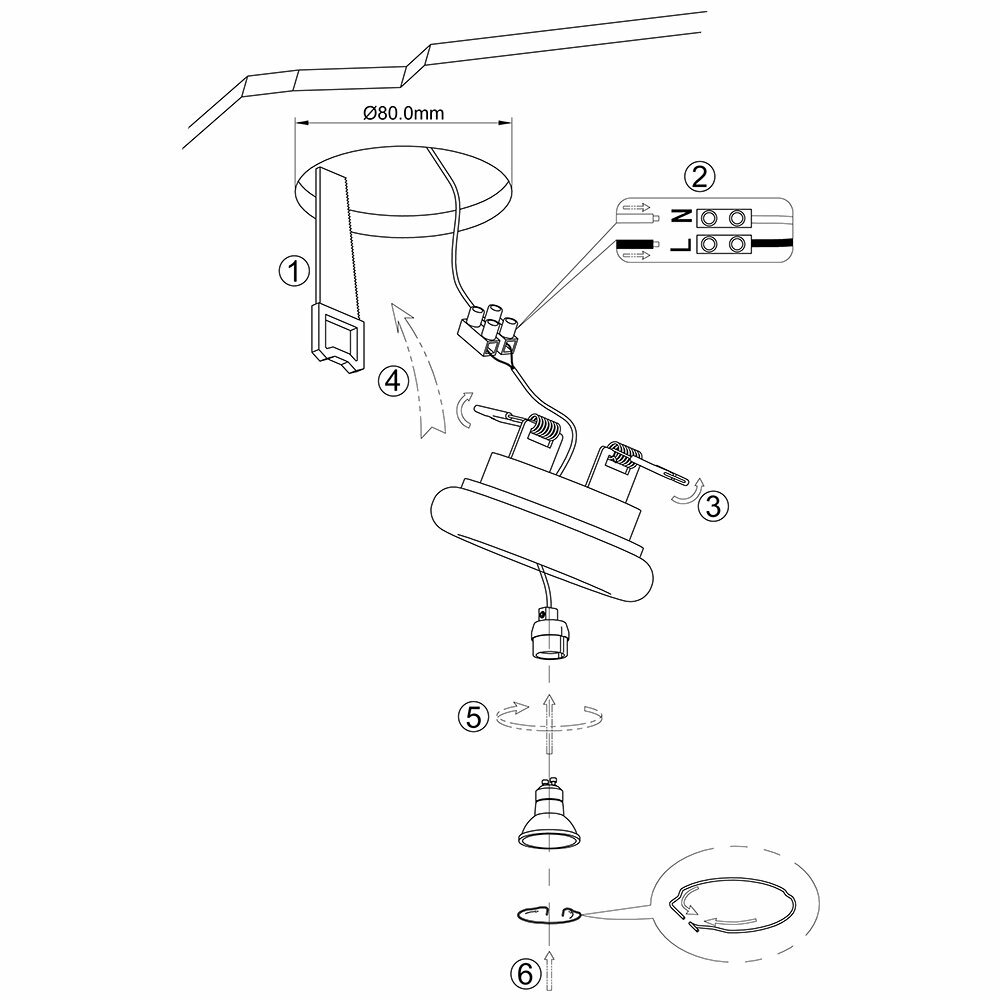 Ø80.0mm

②

N

L

①

④

③

⑤

⑥