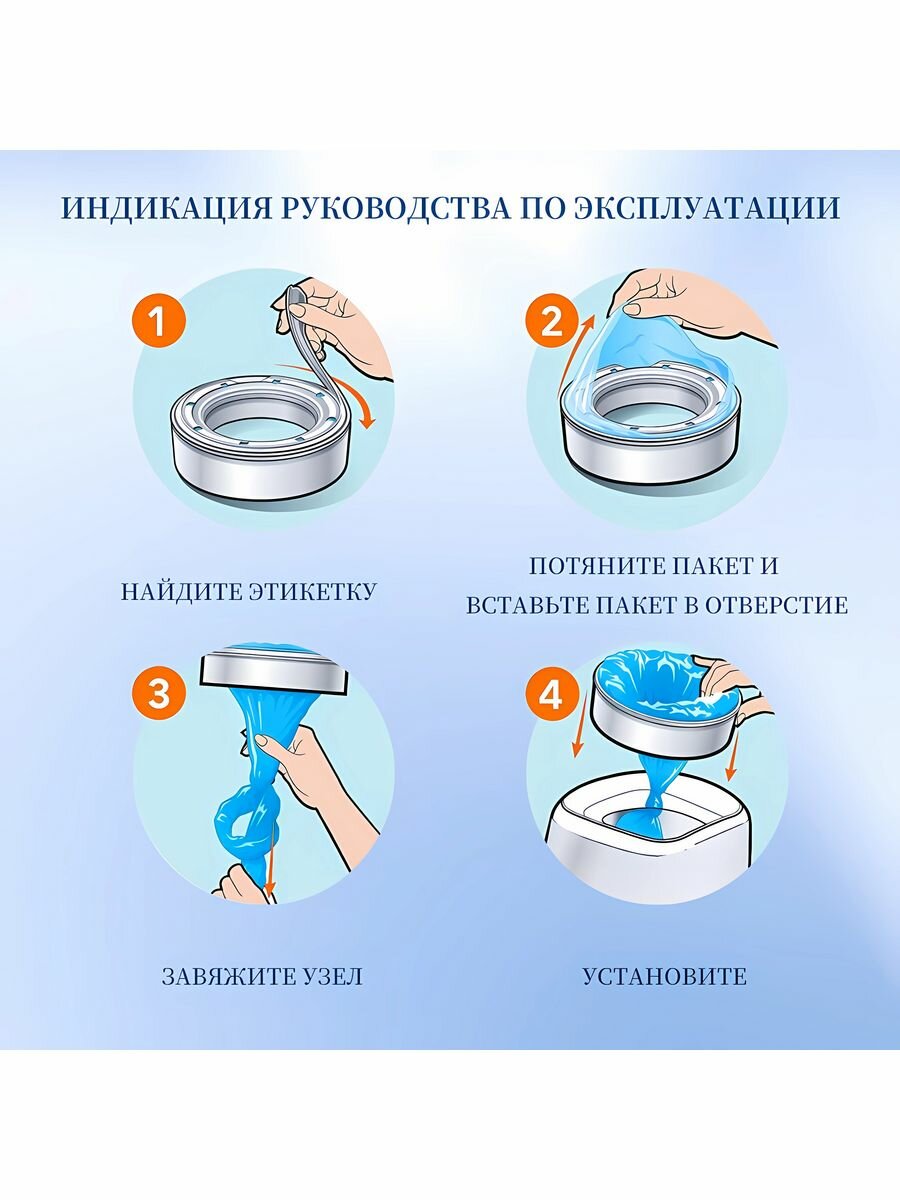 ИНДИКАЦИЯ РУКОВОДСТВА ПО ЭКСПЛУАТАЦИИ

1

НАЙДИТЕ ЭТИКЕТКУ

2

ПОТЯНИТЕ ПАКЕТ И ВСТАВЬТЕ ПАКЕТ В ОТВЕРСТИЕ

3

ЗАВЯЖИТЕ УЗЕЛ

4

УСТАНОВИТЕ