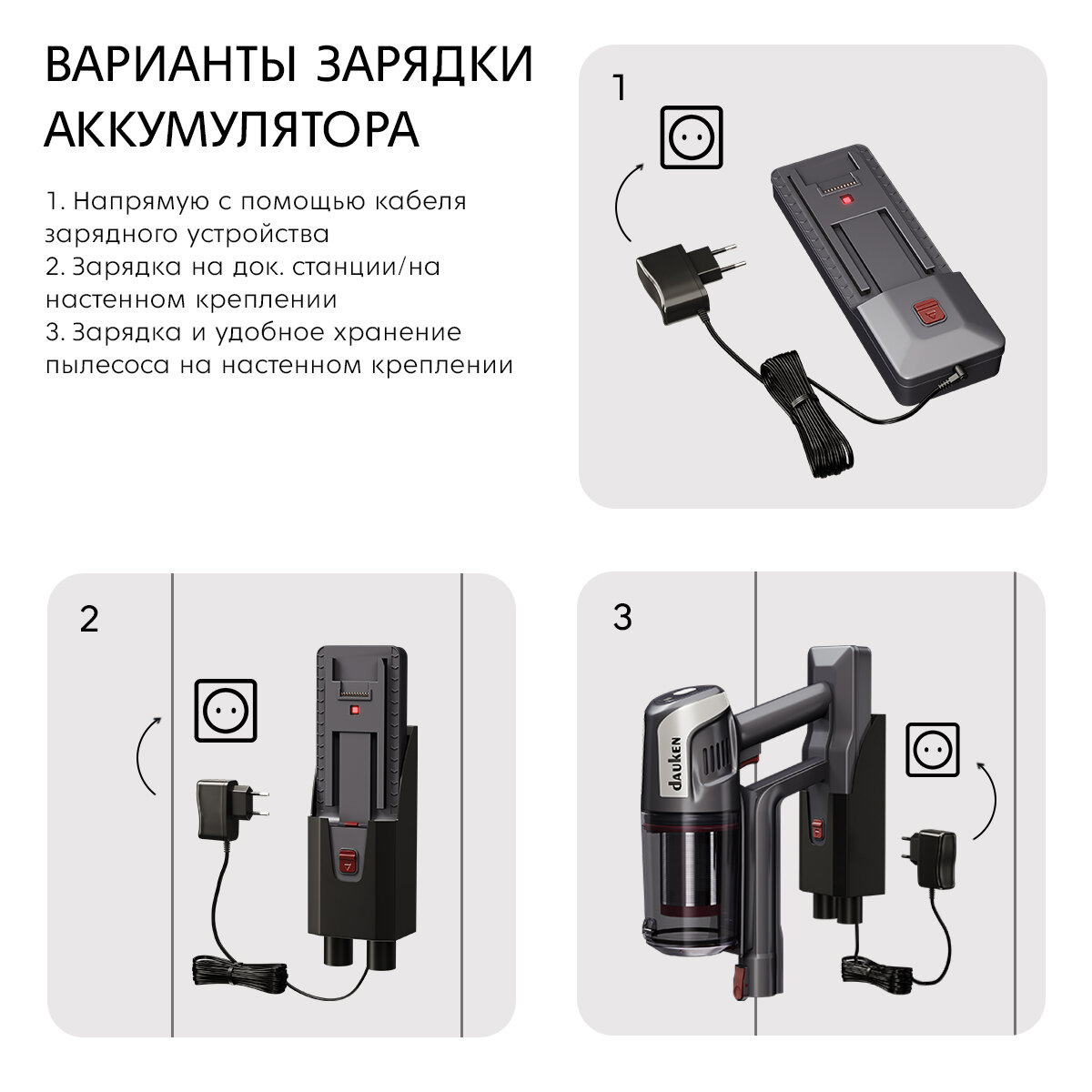 ВАРИАНТЫ ЗАРЯДКИ АККУМУЛЯТОРА

1. Напрямую с помощью кабеля зарядного устройства
2. Зарядка на док. станции/на настенном креплении
3. Зарядка и удобное хранение пылесоса на настенном креплении

1

2

3

dauken