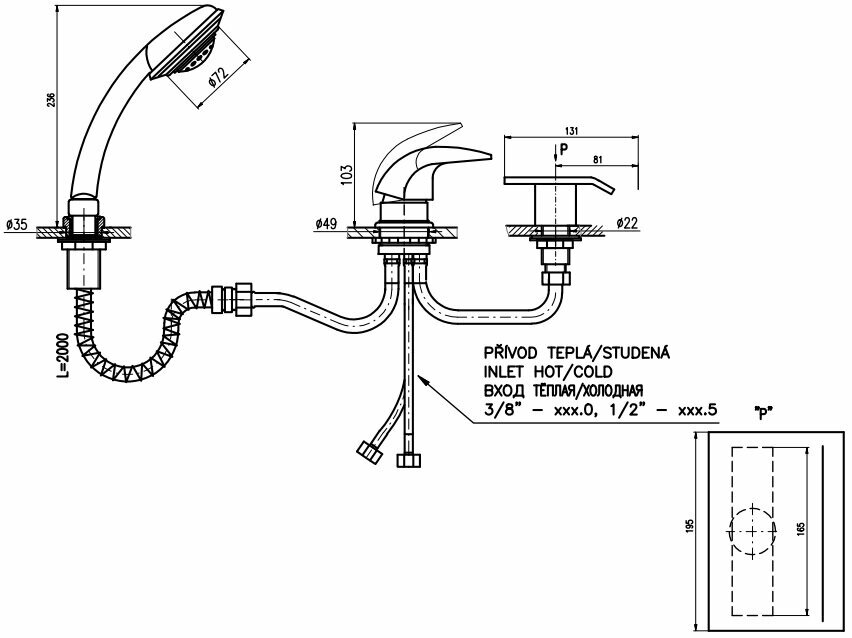 236

ø72

ø35

L=2000

103

ø49

131

P

81

ø22

PŘÍVOD TEPLÁ/STUDENÁ
INLET HOT/COLD
ВХОД ТЁПЛАЯ/ХОЛОДНАЯ
3/8" – xxx.0, 1/2" – xxx.5

"P"

195

165