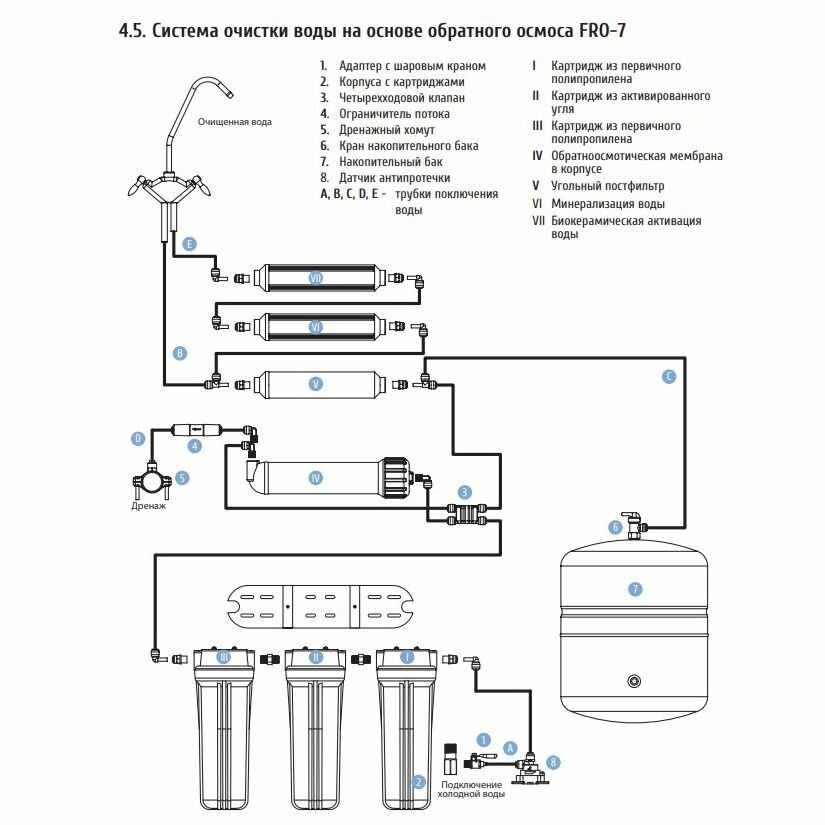 4.5. Система очистки воды на основе обратного осмоса FRO-7

1. Адаптер с шаровым краном
2. Корпуса с картриджами
3. Четырехходовой клапан
4. Ограничитель потока
5. Дренажный хомут
6. Кран накопительного бака
7. Накопительный бак
8. Датчик антипротечки
A, B, C, D, E - трубки поключения воды

I Картридж из первичного полипропилена
II Картридж из активированного угля
III Картридж из первичного полипропилена
IV Обратноосмотическая мембрана в корпусе
V Угольный постфильтр
VI Минерализация воды
VII Биокерамическая активация воды

Очищенная вода
E
VII
VI
B
V
C
D
4
5
Дренаж
IV
3
6
7
III
II
I
1
A
8
2
Подключение холодной воды