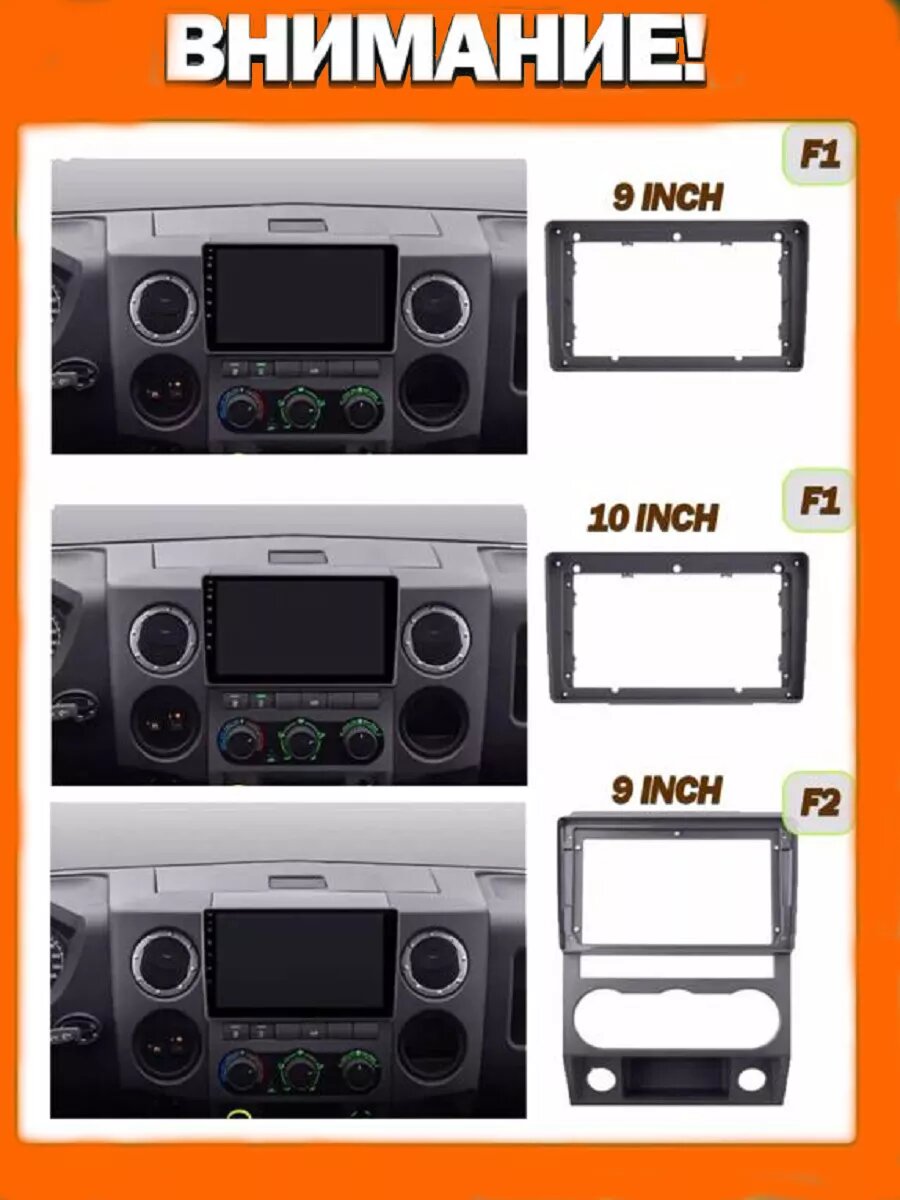 ВНИМАНИЕ!

F1

9 INCH

F1

10 INCH

9 INCH

F2