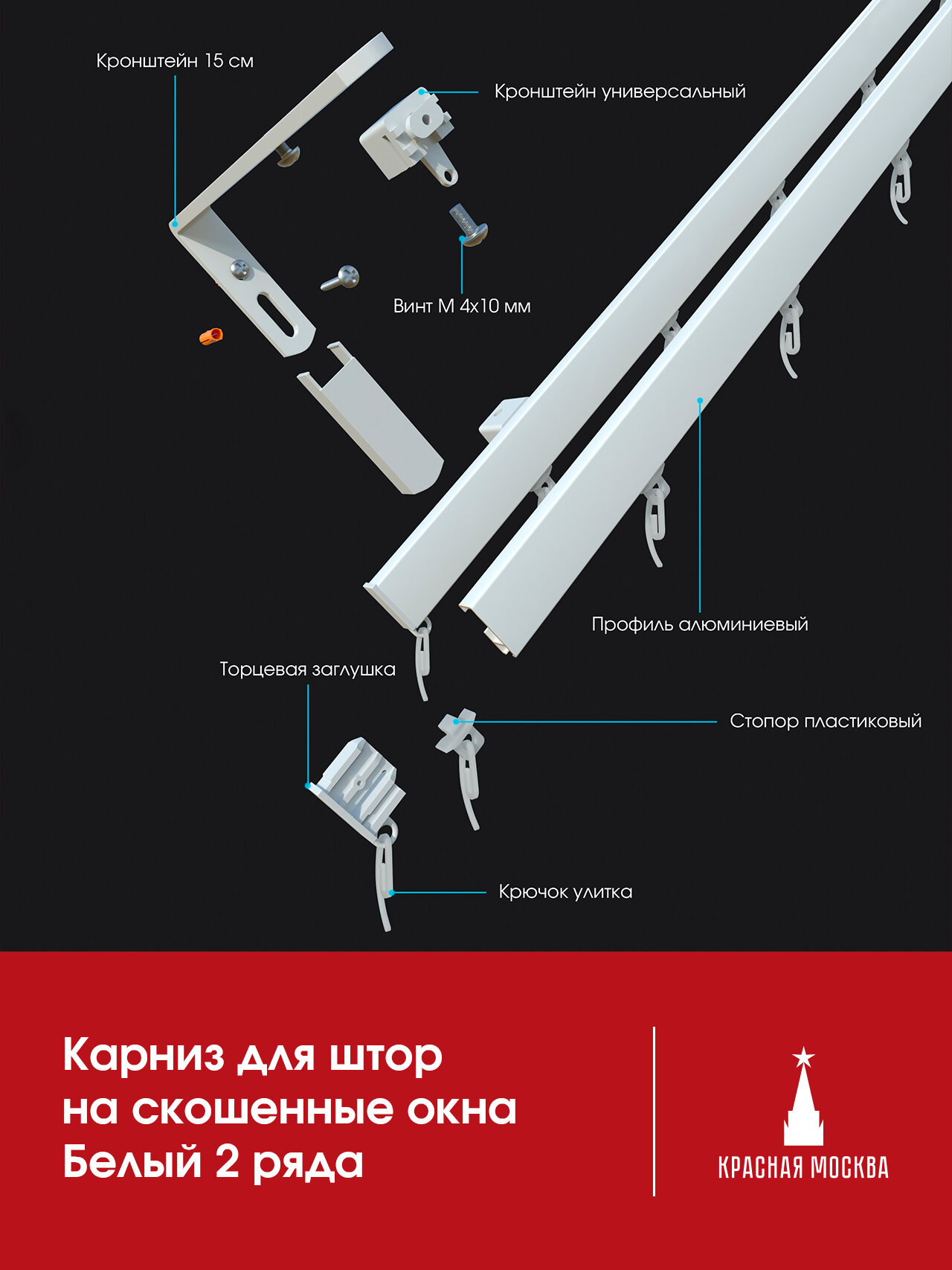 Кронштейн 15 см

Кронштейн универсальный

Винт М 4х10 мм

Профиль алюминиевый

Торцевая заглушка

Стопор пластиковый

Крючок улитка

Карниз для штор на скошенные окна Белый 2 ряда

КРАСНАЯ МОСКВА